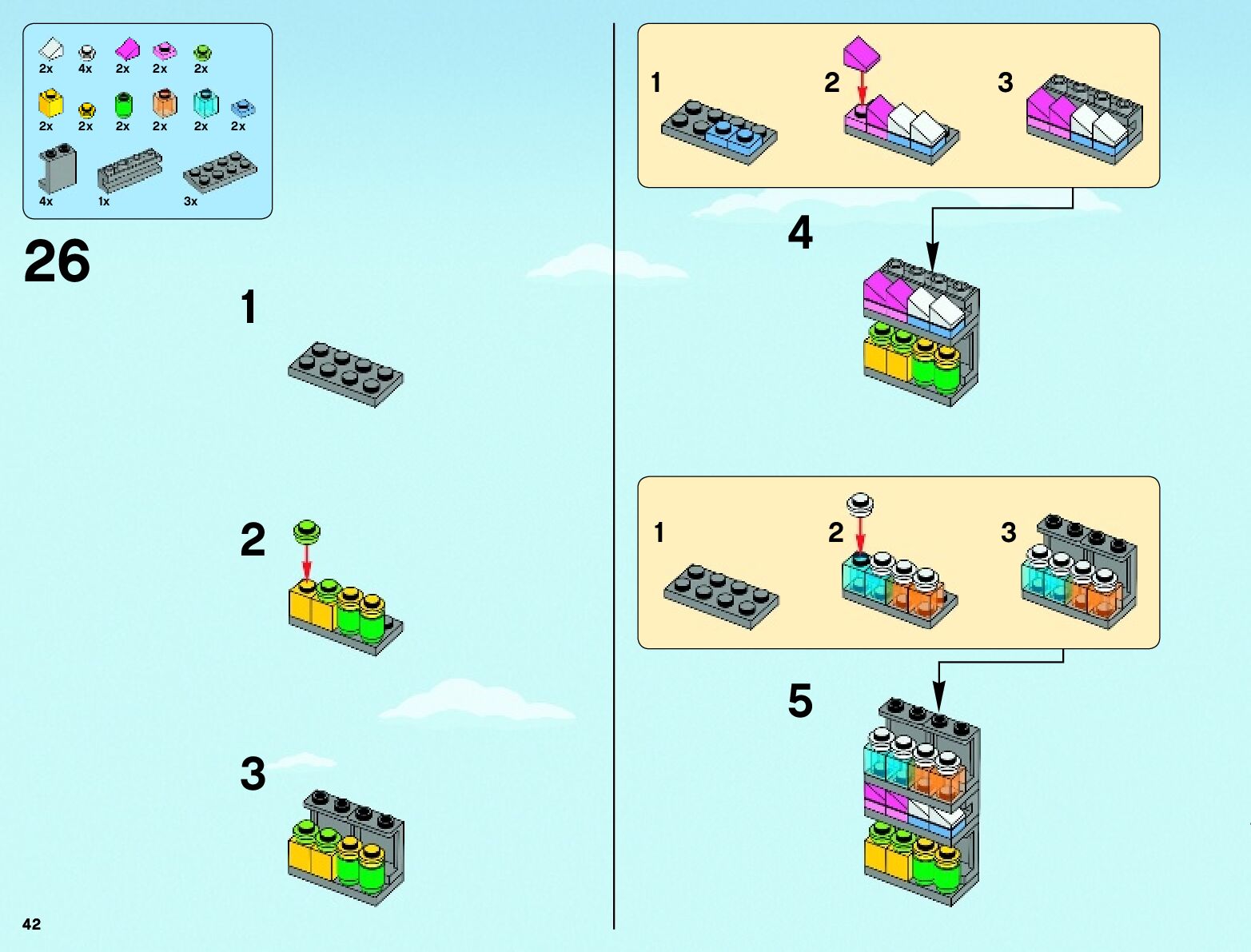 2x 4x 2x 2x 2x
2x 2x 2x 2x 2x 2x
4x 1x 3x

26

1

2

3

1 2 3

4

1 2 3

5

42