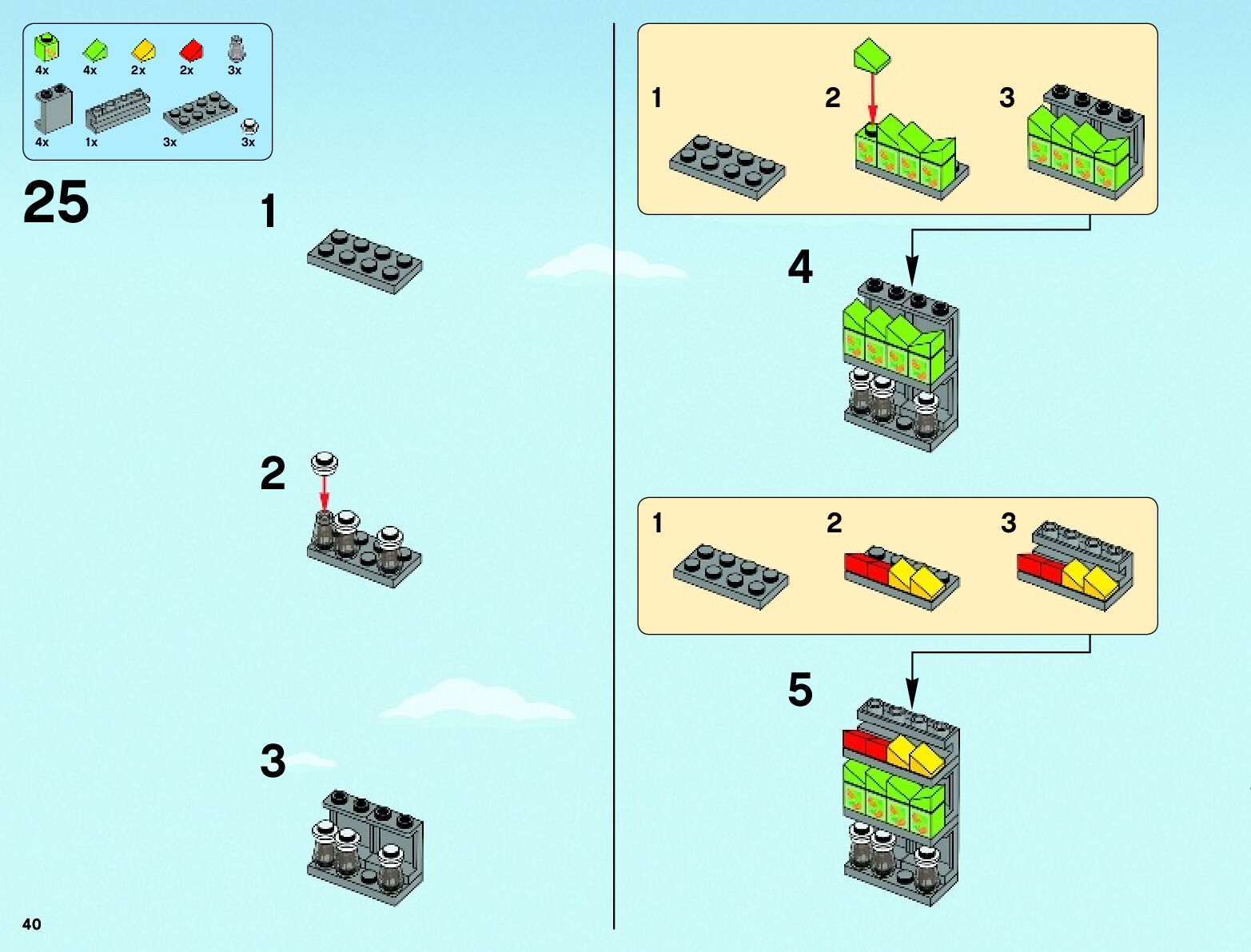 4x 4x 2x 2x 3x

4x 1x 3x 3x

25

1

2

3

1 2 3

4

1 2 3

5

40