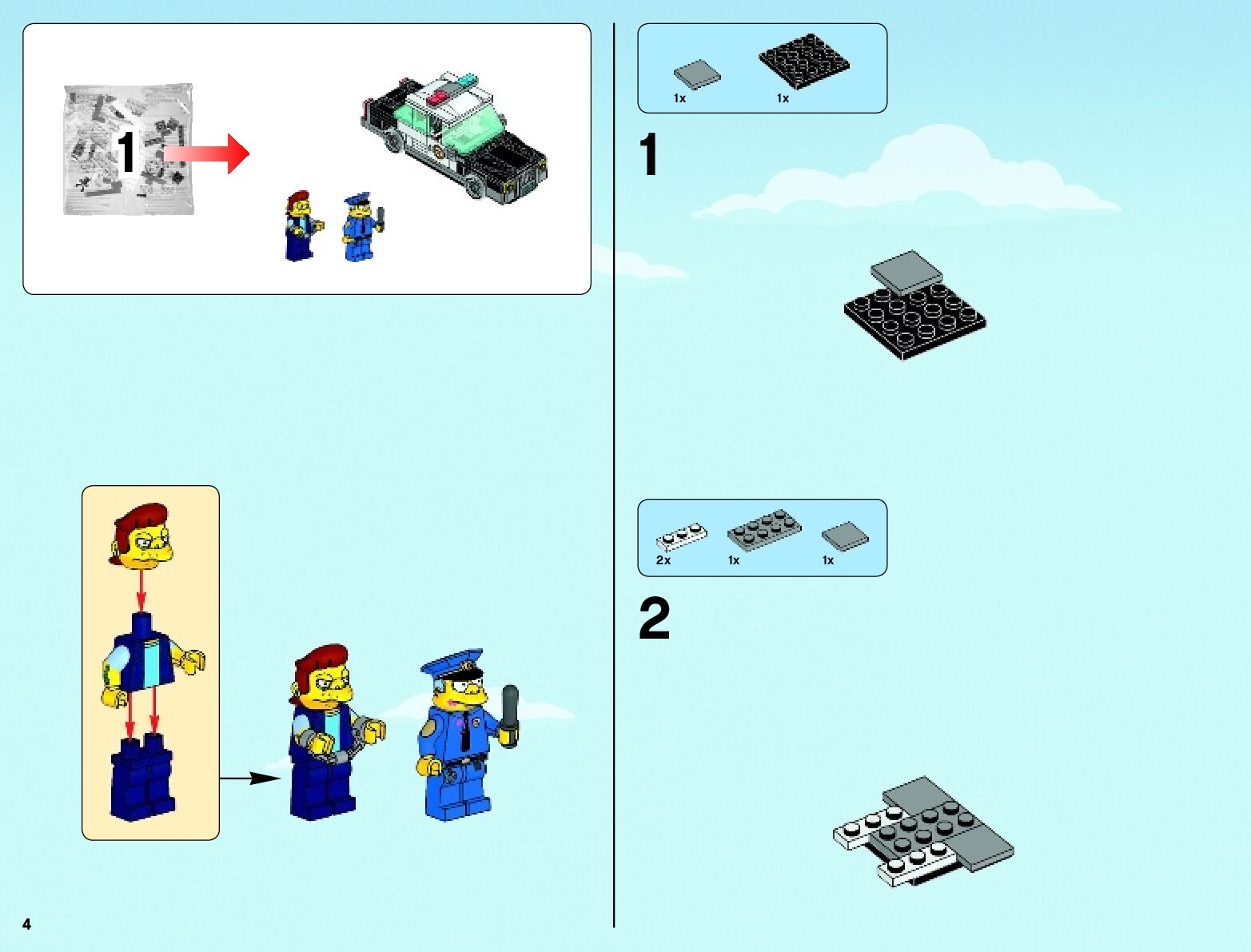 1

4

1x 1x

1

2x 1x 1x

2