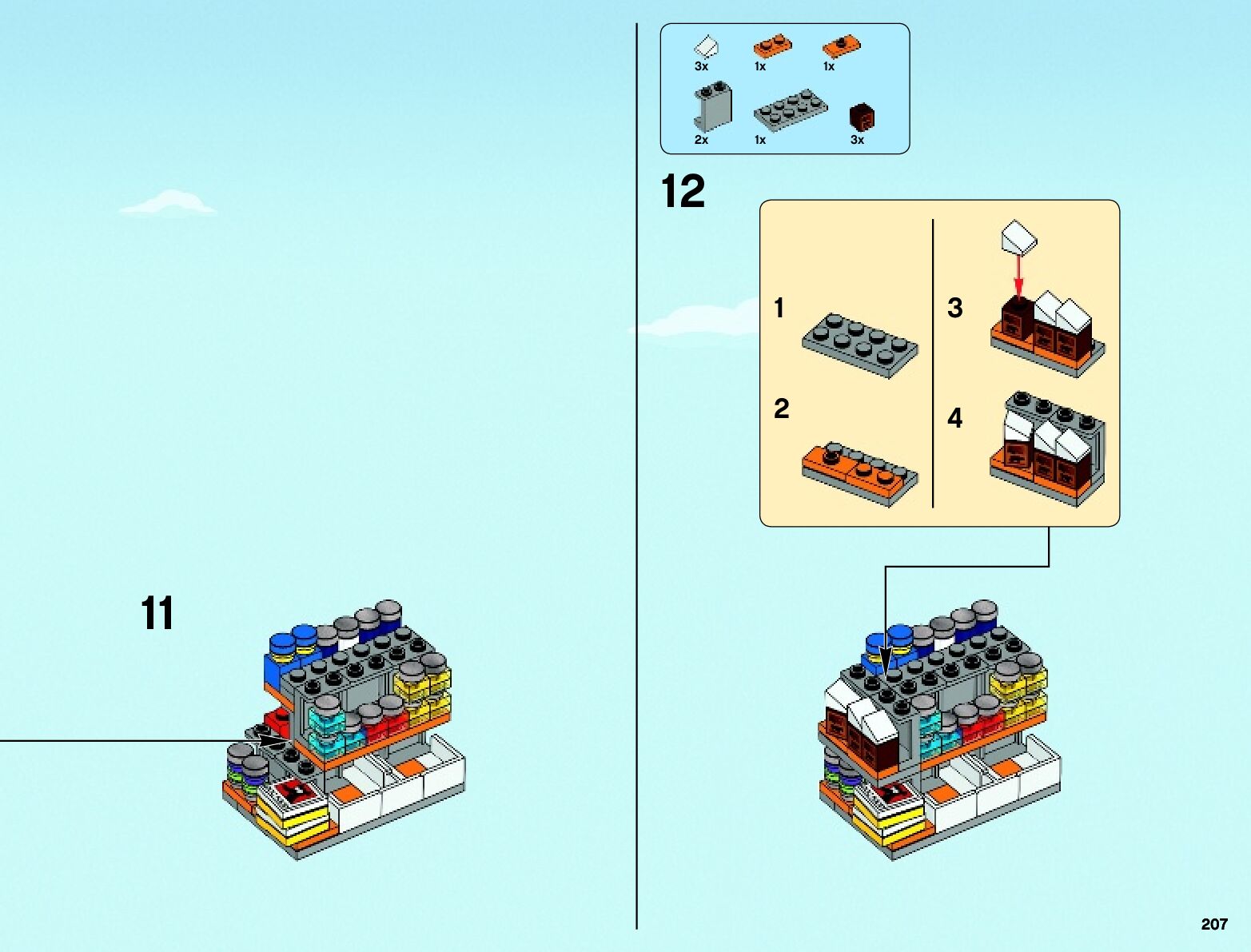 11

3x 1x 1x
2x 1x 3x

12

1

2

3

4

207