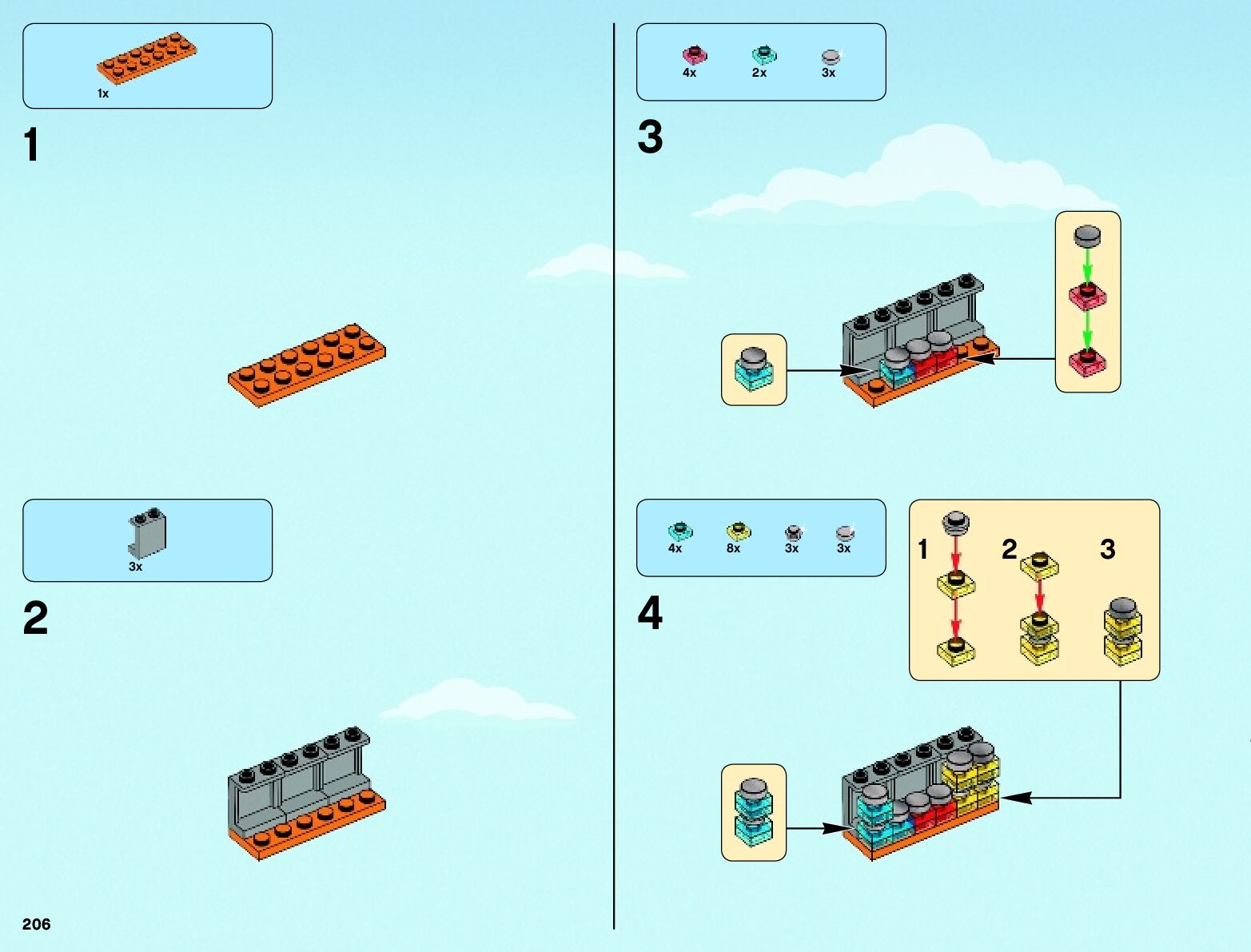 1x

1

3x

2

206

4x 2x 3x

3

4x 8x 3x 3x

4

1 2 3