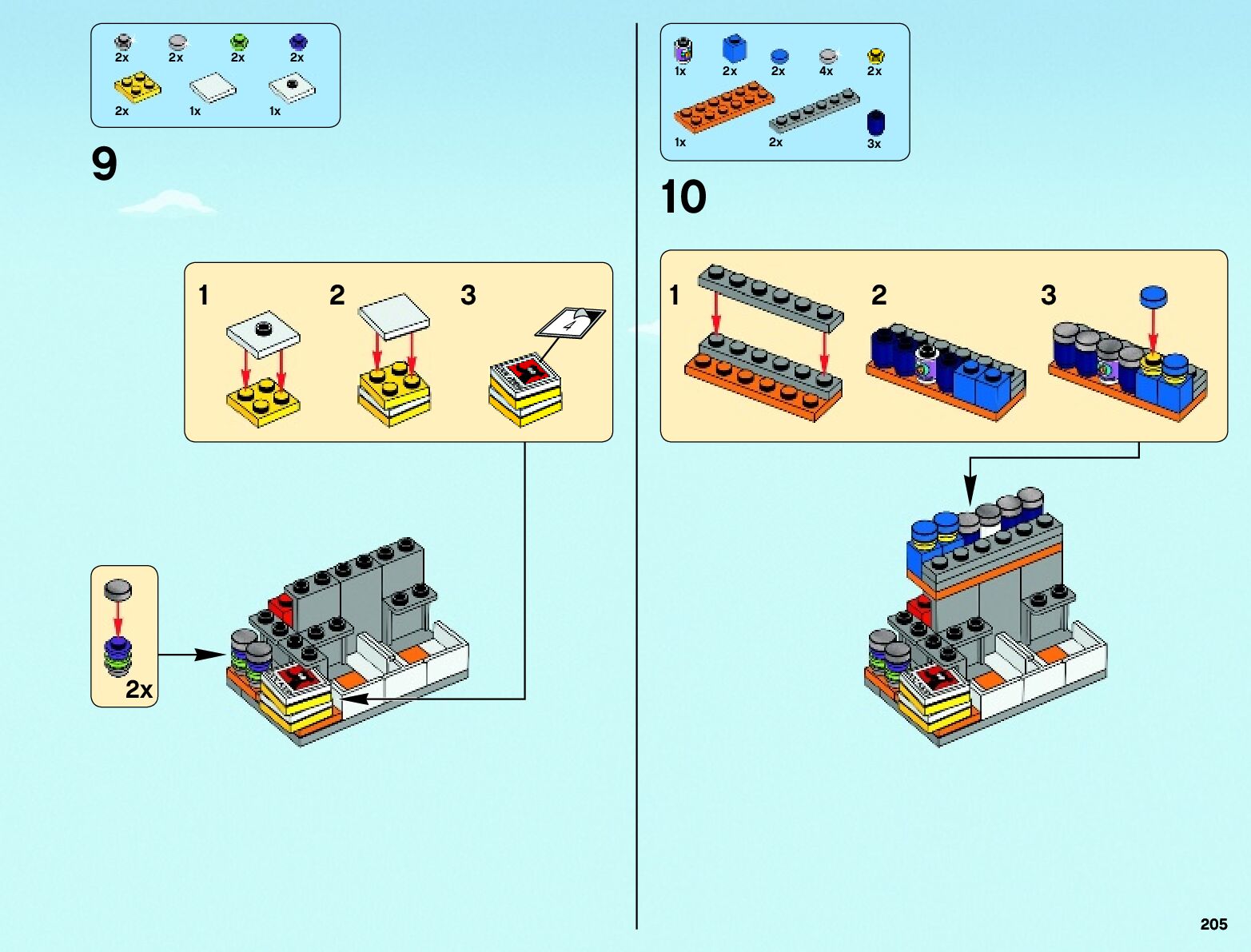 2x 2x 2x 2x
2x 1x 1x

9

1 2 3

4

2x

1x 2x 2x 4x 2x
1x 2x 3x

10

1 2 3

205