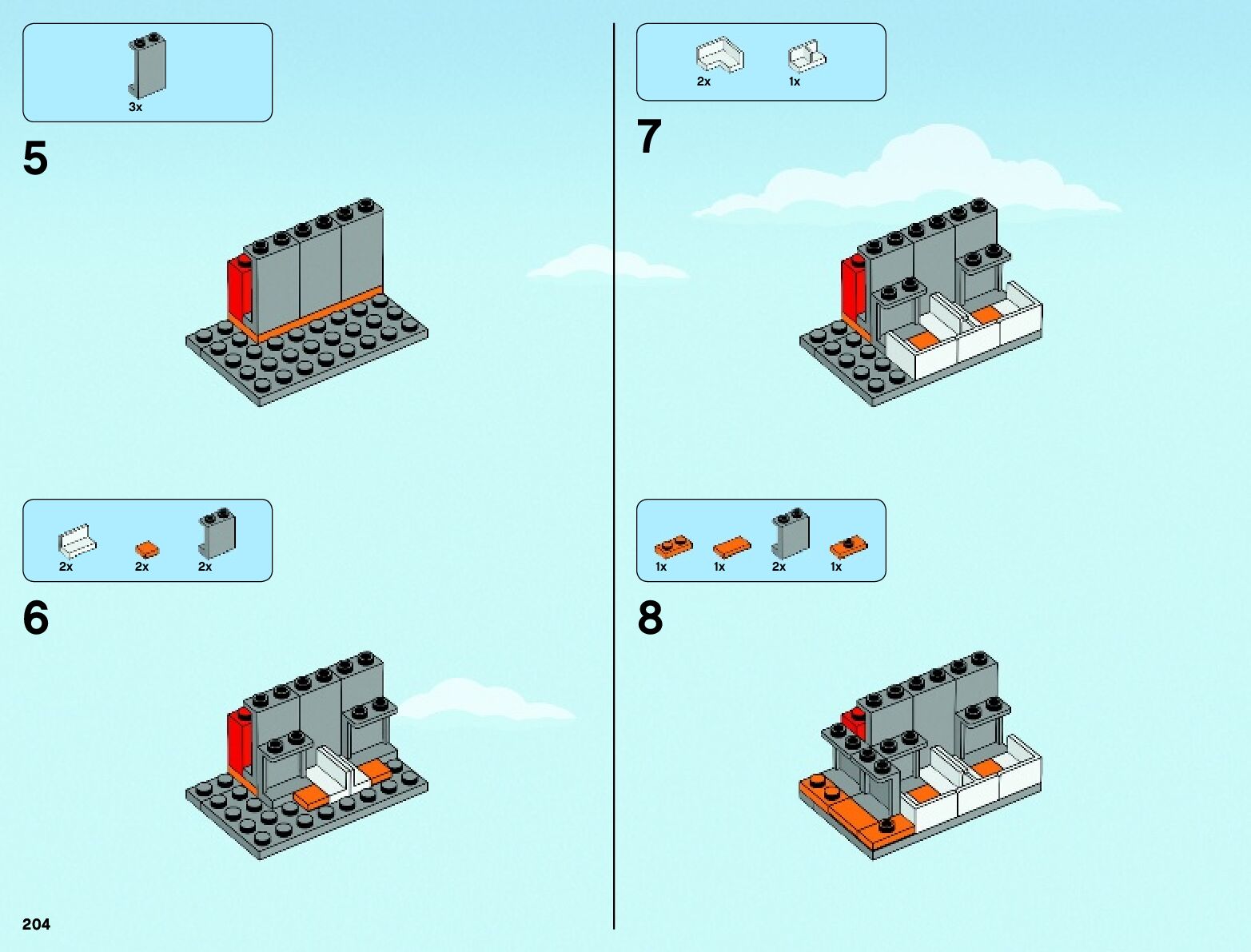 3x

5

2x 2x 2x

6

204

2x 1x

7

1x 1x 2x 1x

8