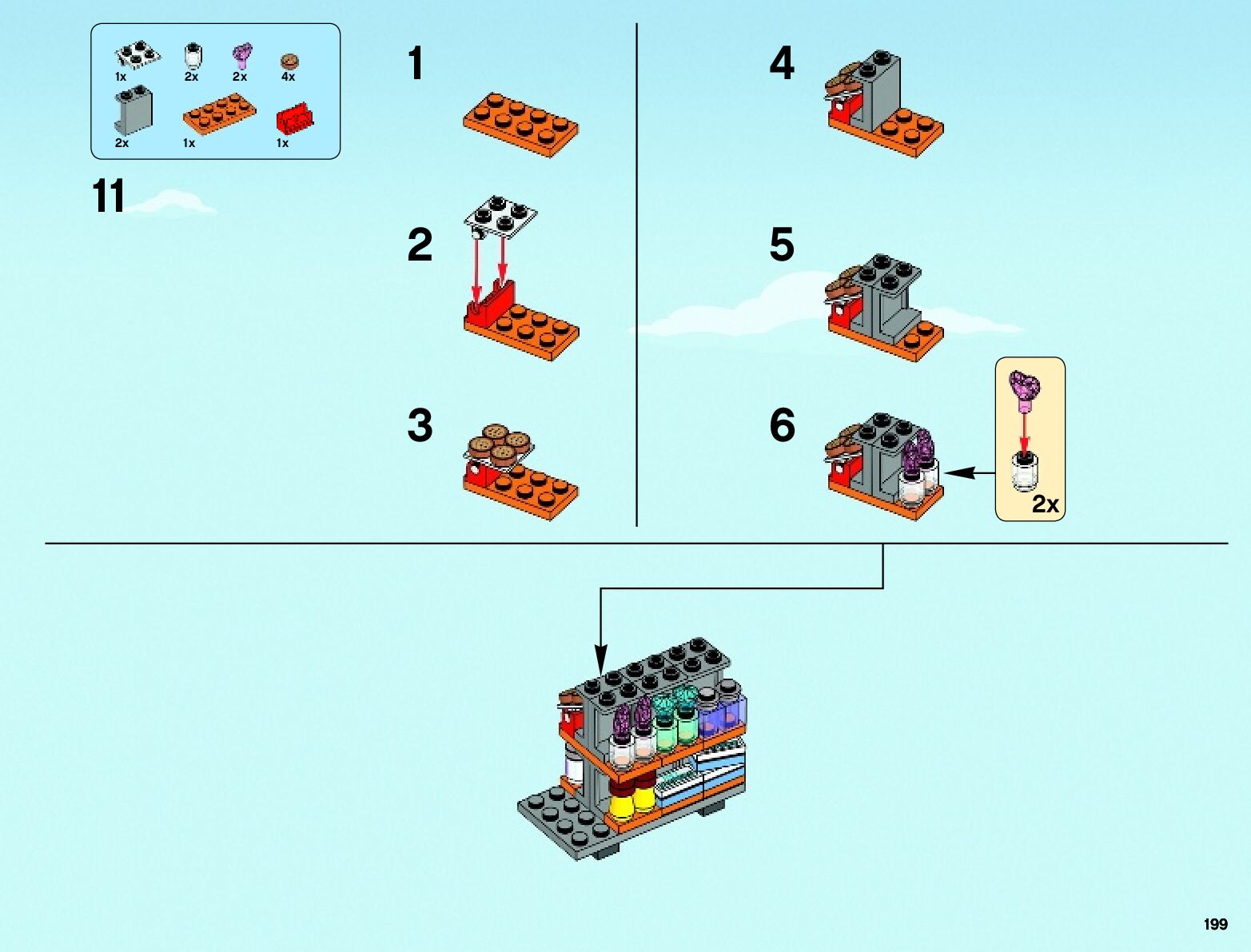 1x 2x 2x 4x
2x 1x 1x

11

1

2

3

4

5

6

2x

199