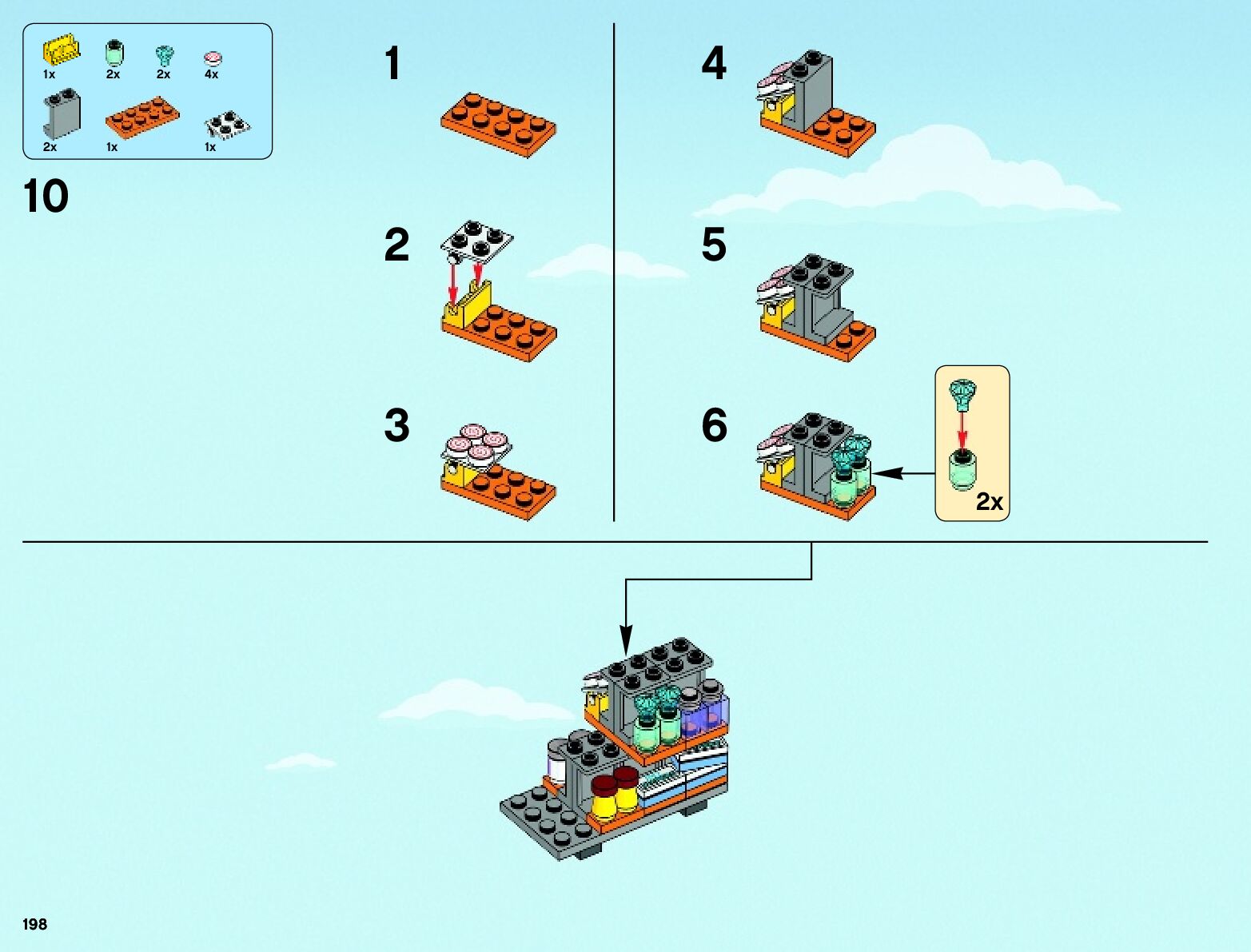 1x 2x 2x 4x
2x 1x 1x

10

1

2

3

4

5

6

2x

198