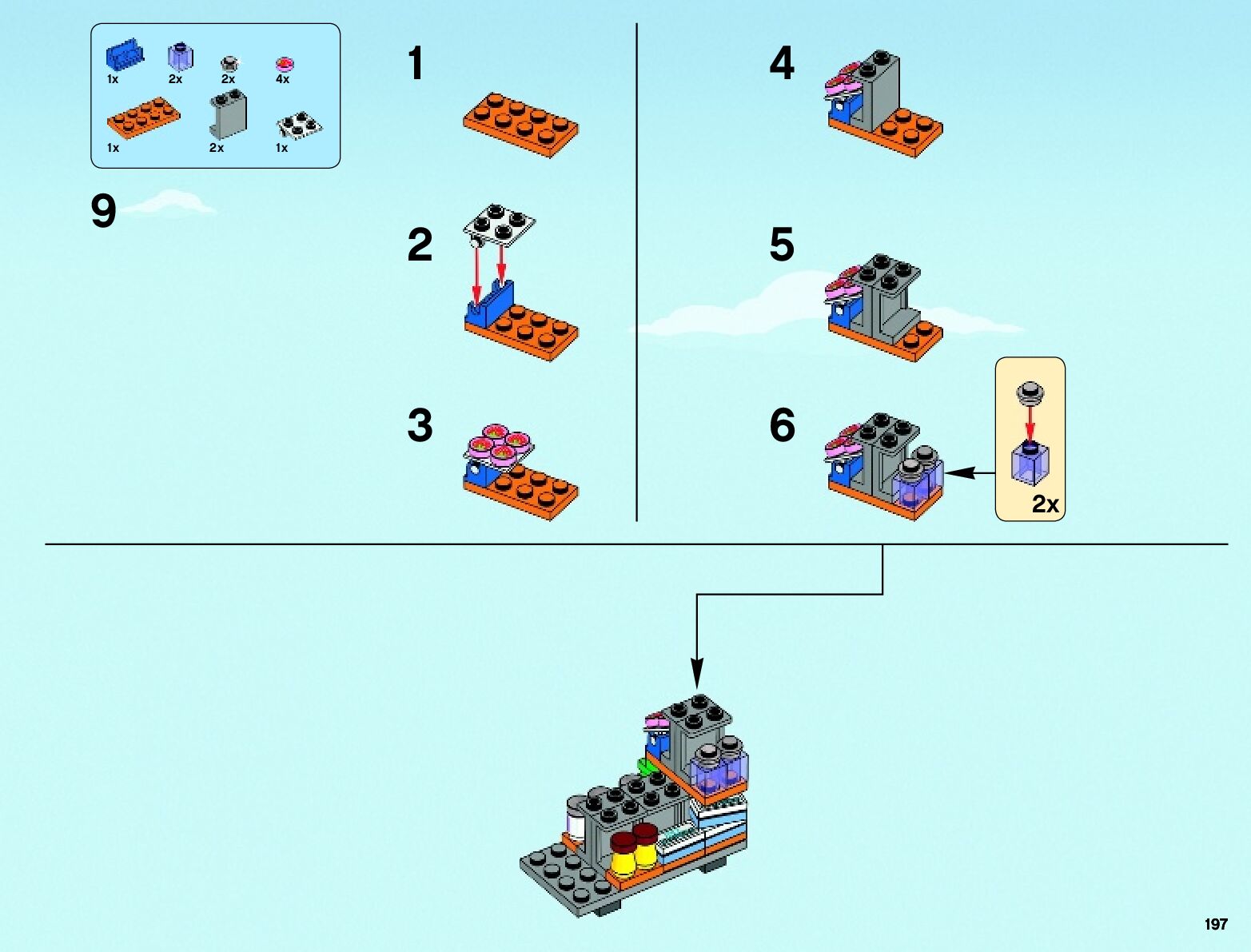 1x 2x 2x 4x
1x 2x 1x

9

1

2

3

4

5

6

2x

197