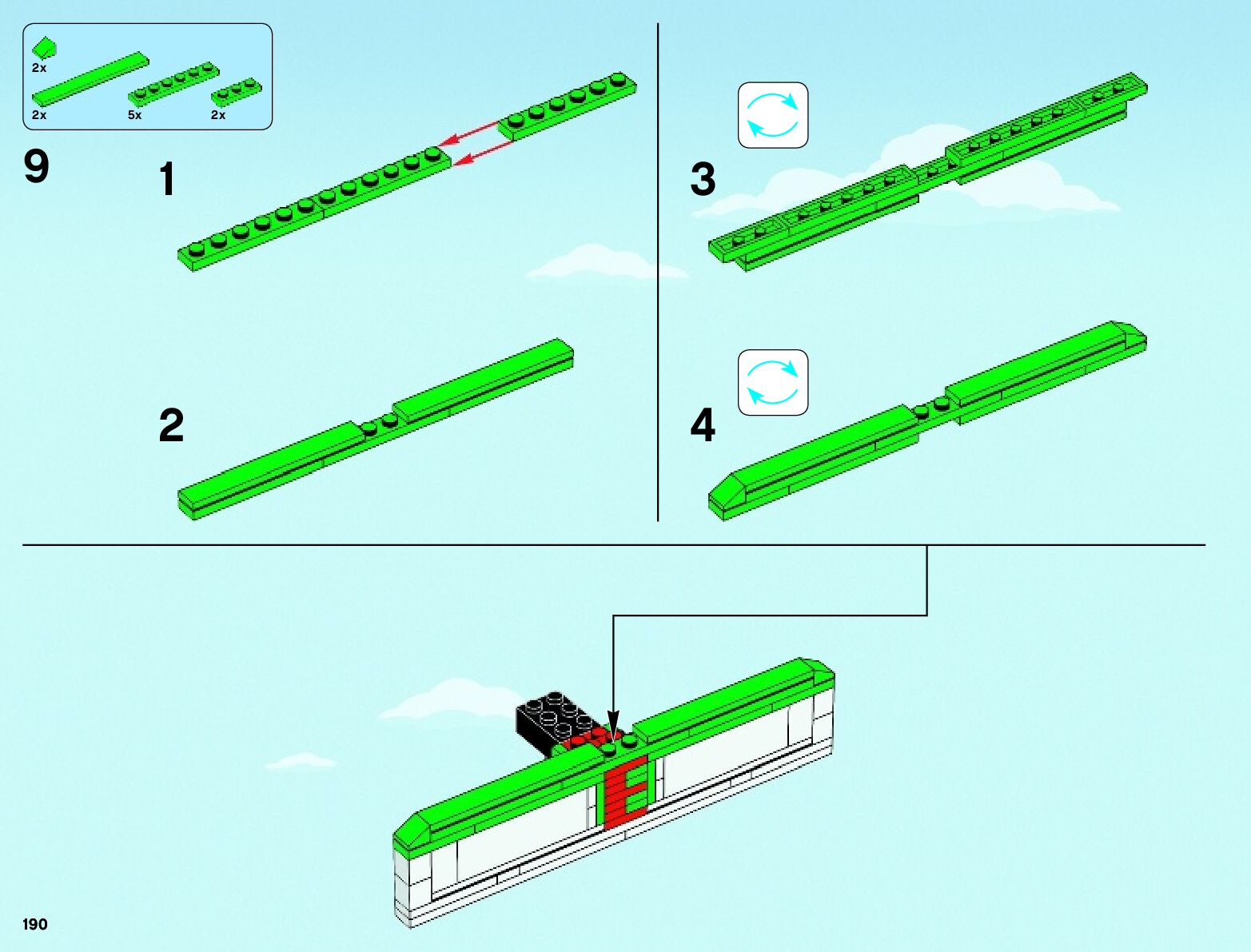 2x
2x
5x
2x

9

1

2

3

4

190