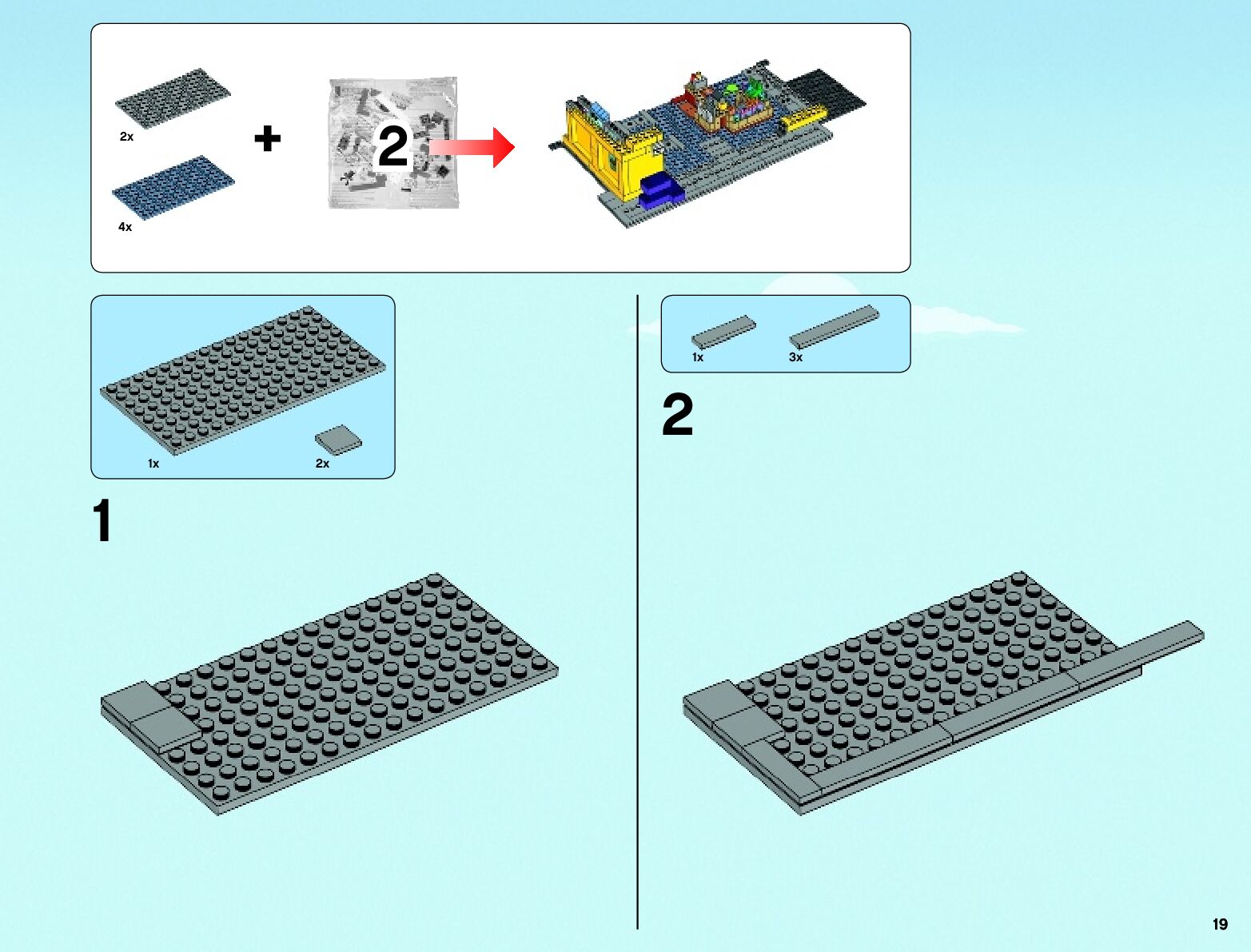 2x

4x

+

2

1x

2x

1

1x

3x

2

19