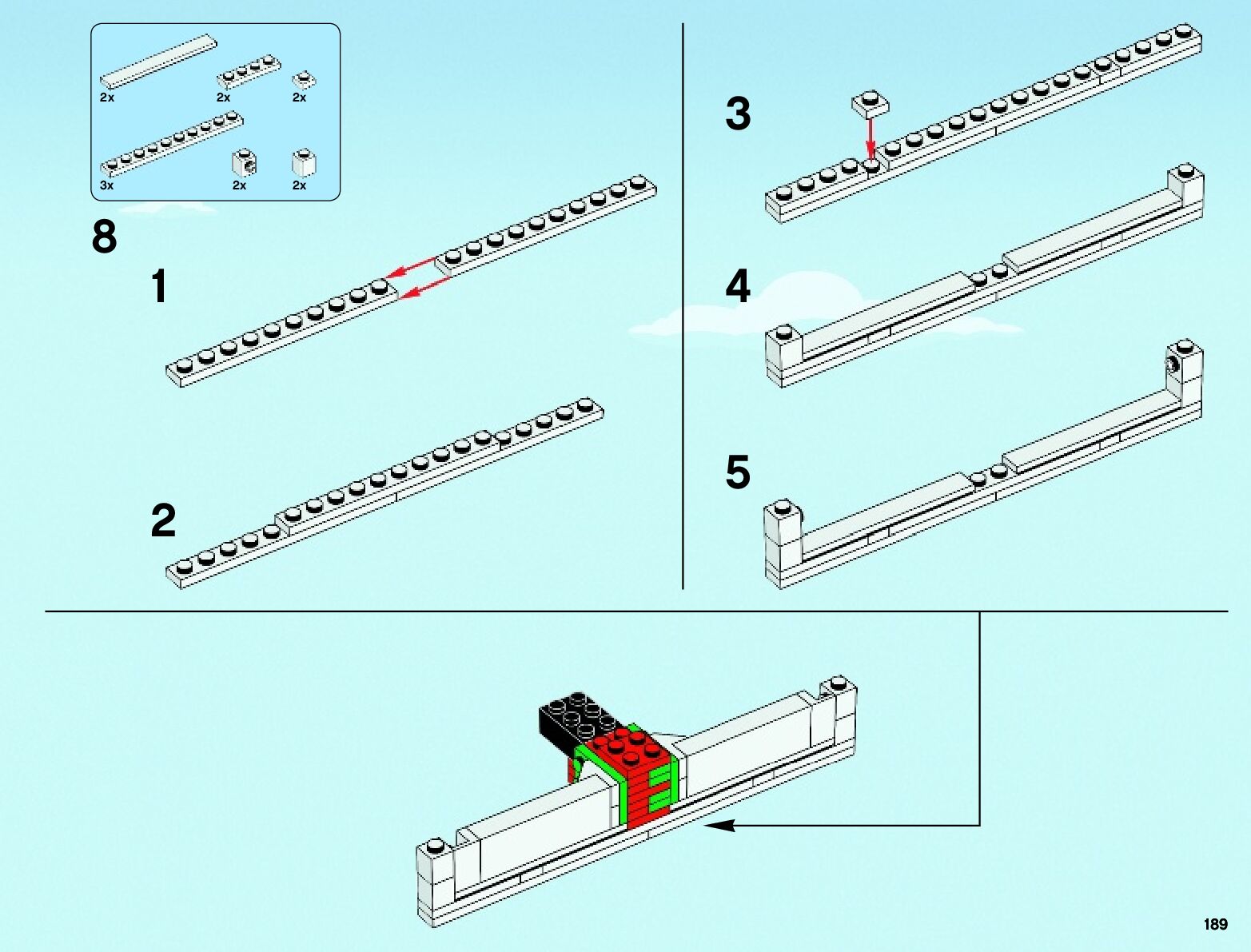 2x 2x 2x
3x 2x 2x

8

1

2

3

4

5

189