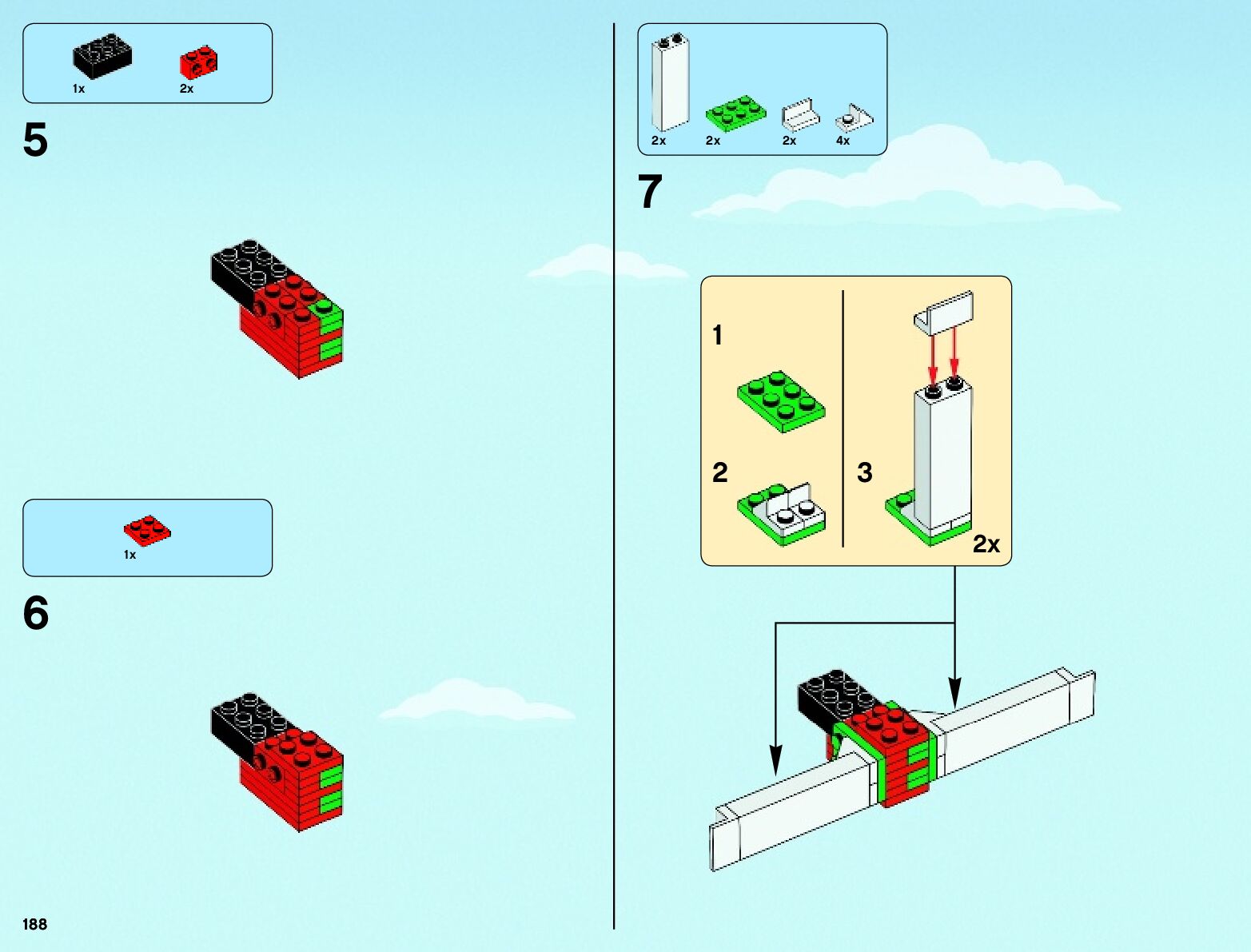 1x 2x

5

1x

6

188

2x 2x 2x 4x

7

1

2

3

2x