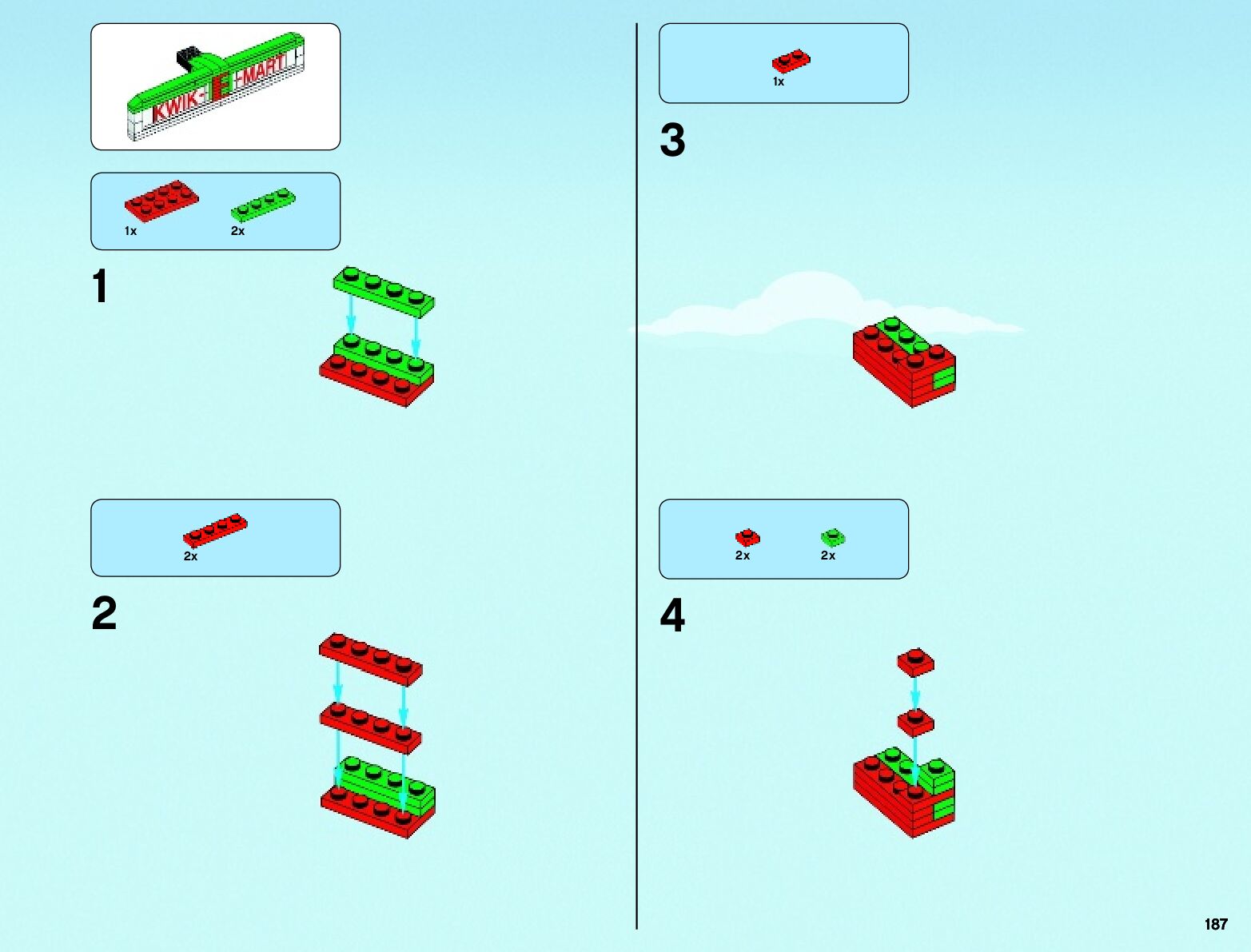 KWIK-E-MART

1x 2x

1

2x

2

1x

3

2x 2x

4

187