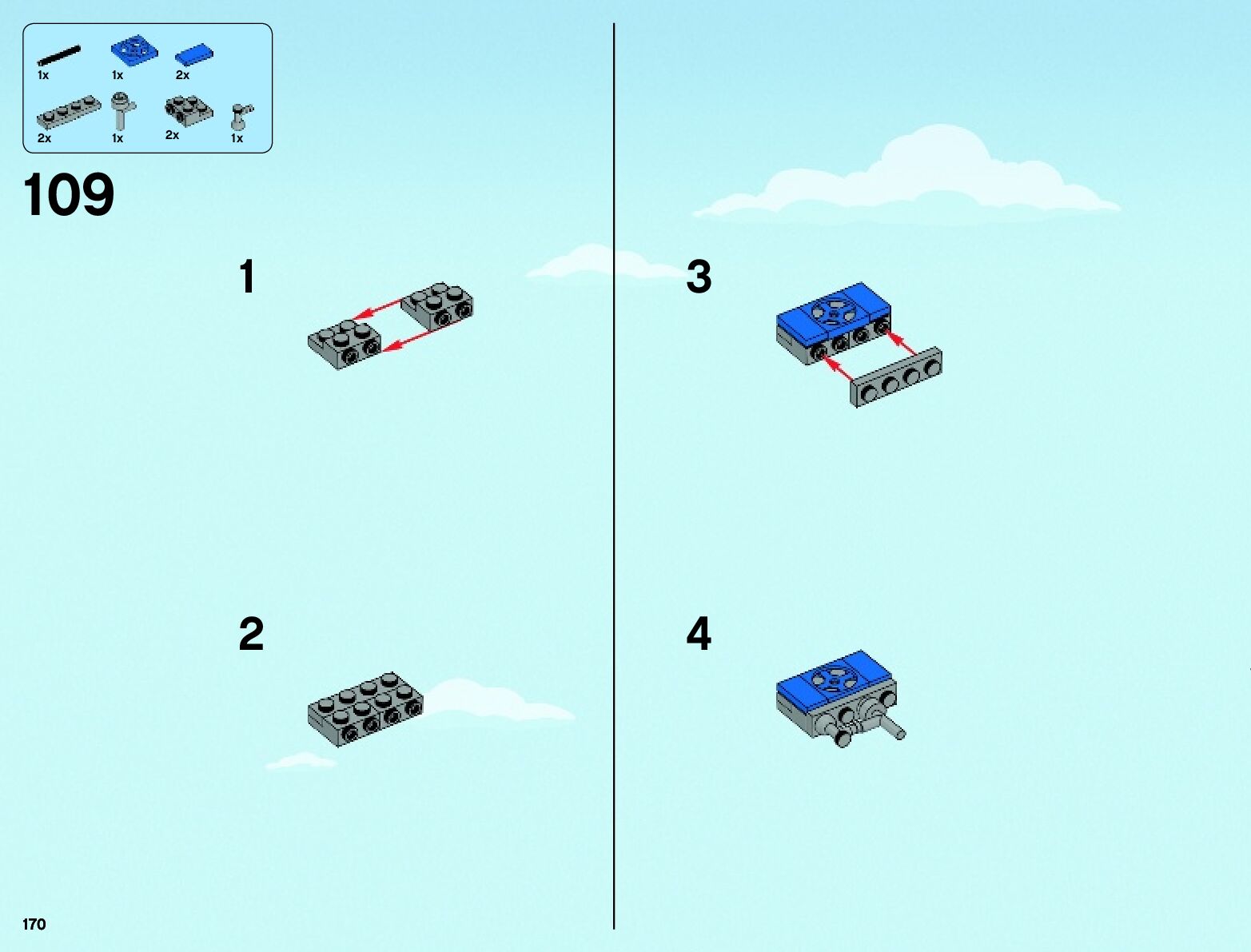 1x
1x
2x
2x
1x
2x
1x

109

1

2

3

4

170