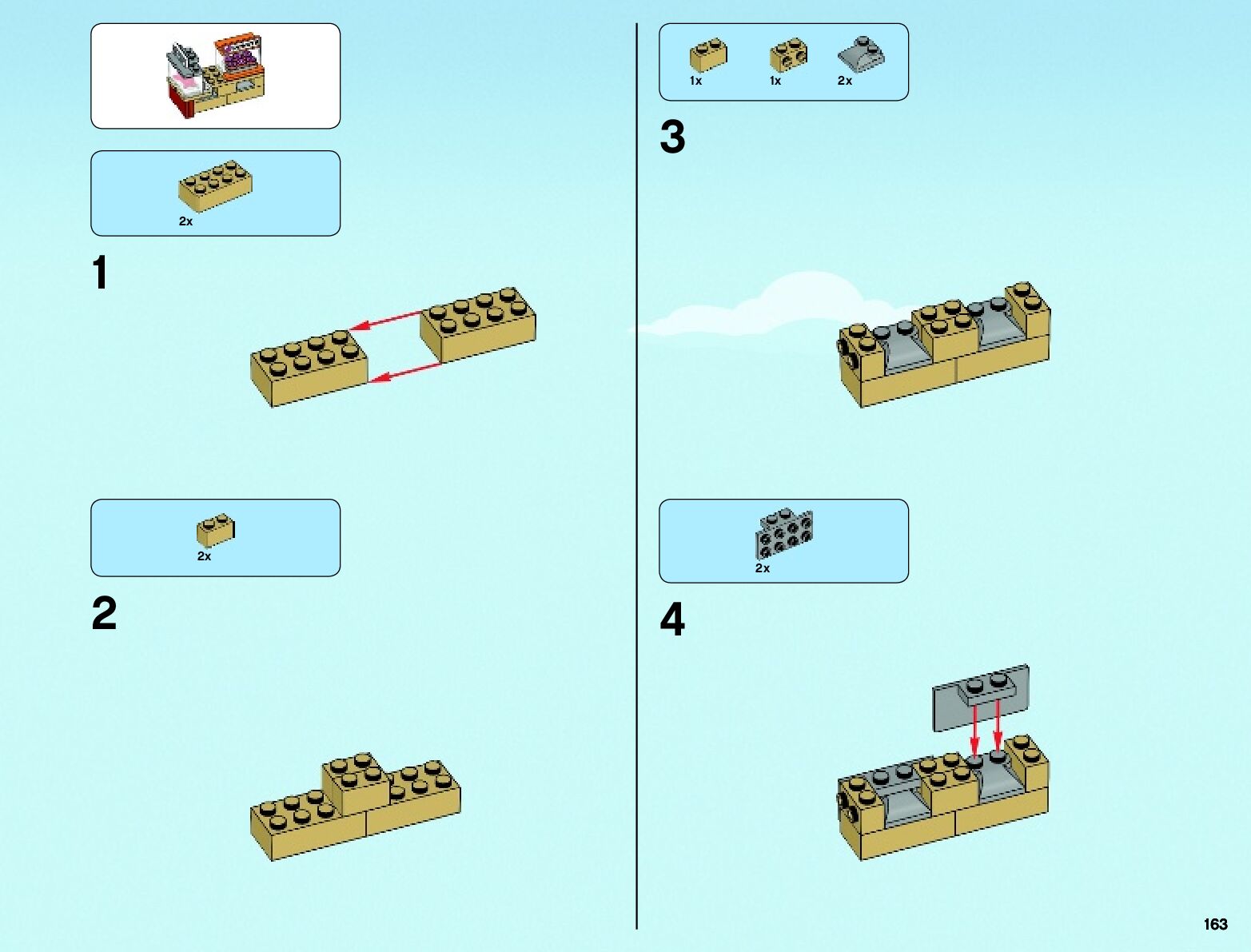 2x

1

2x

2

1x 1x 2x

3

2x

4

163