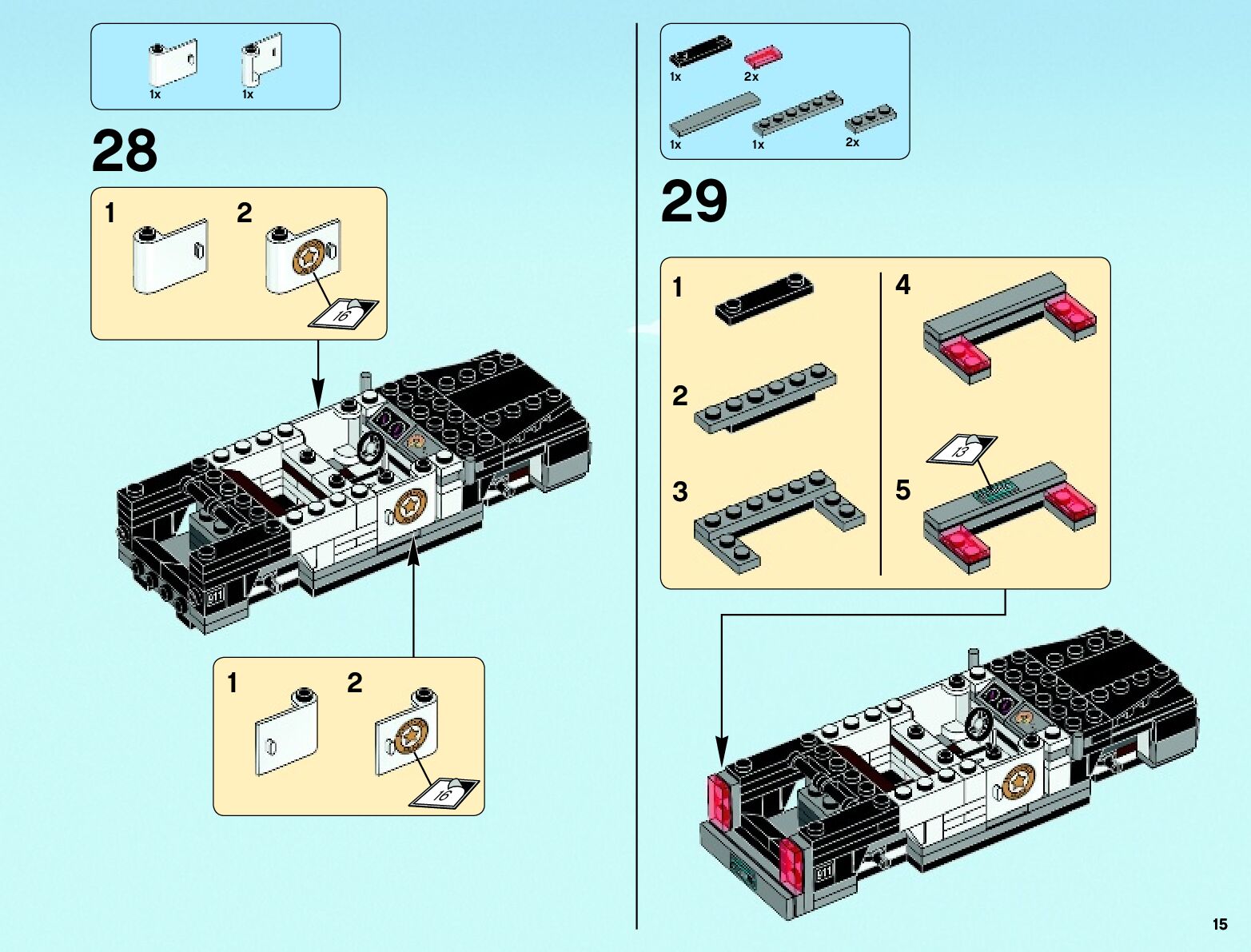 1x 1x

28

1 2

16

1 2

16

1x 2x

1x 1x 2x

29

1

2

3

4

13

5

15