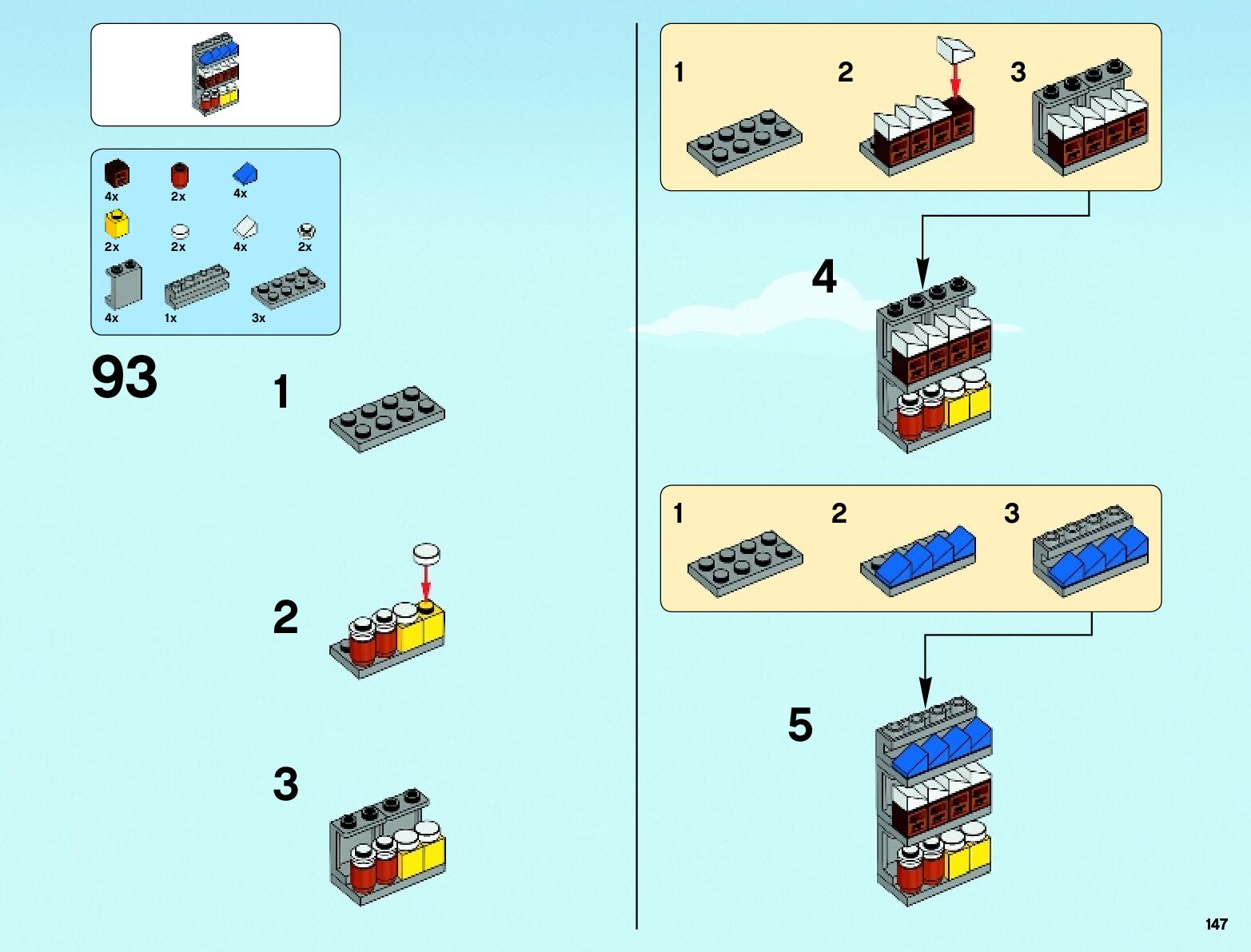 4x
2x
4x
2x
2x
4x
2x
4x
1x
3x

93

1

2

3

1
2
3

4

1
2
3

5

147