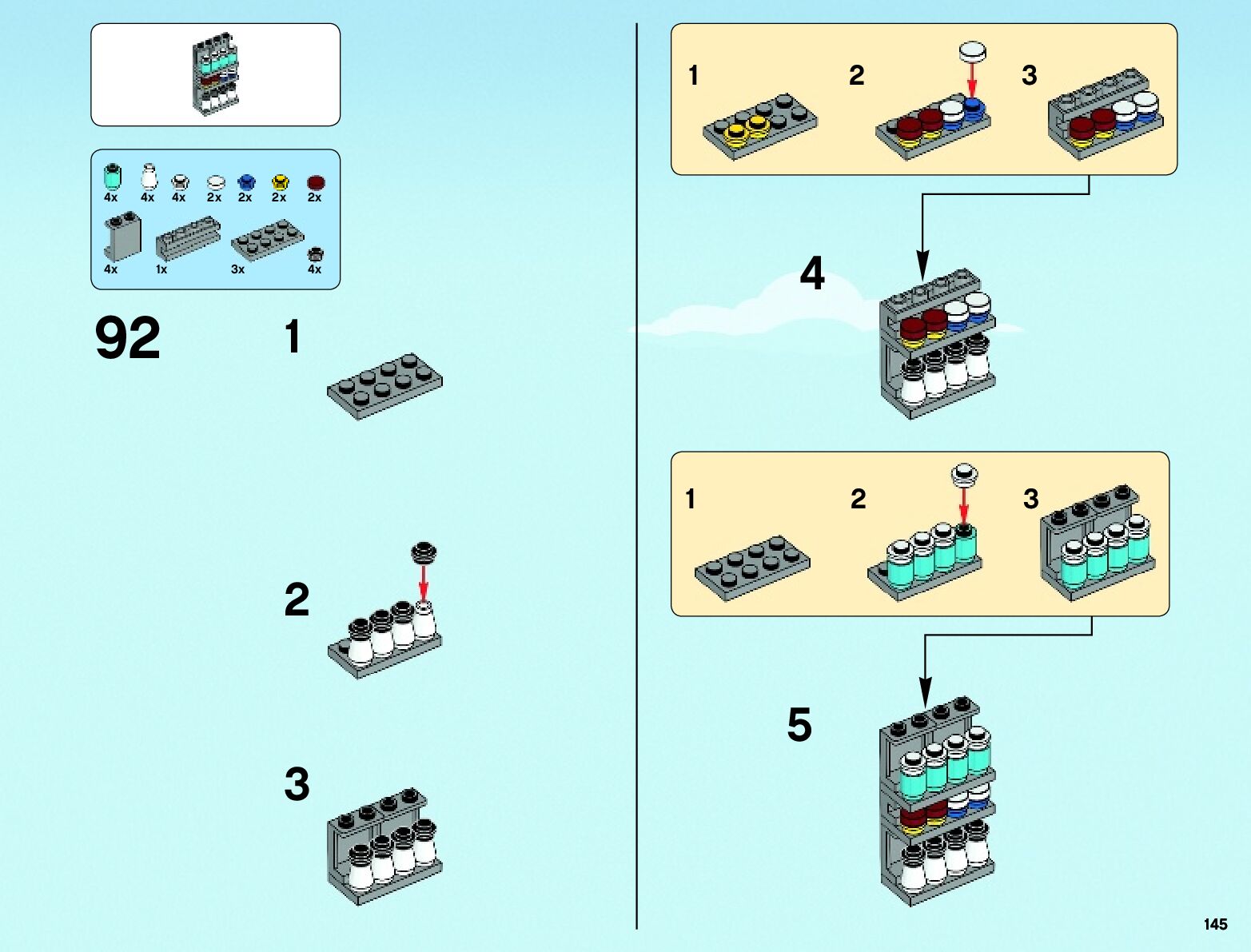 4x 4x 4x 2x 2x 2x 2x

4x 1x 3x 4x

92

1

2

3

1 2 3

4

1 2 3

5

145