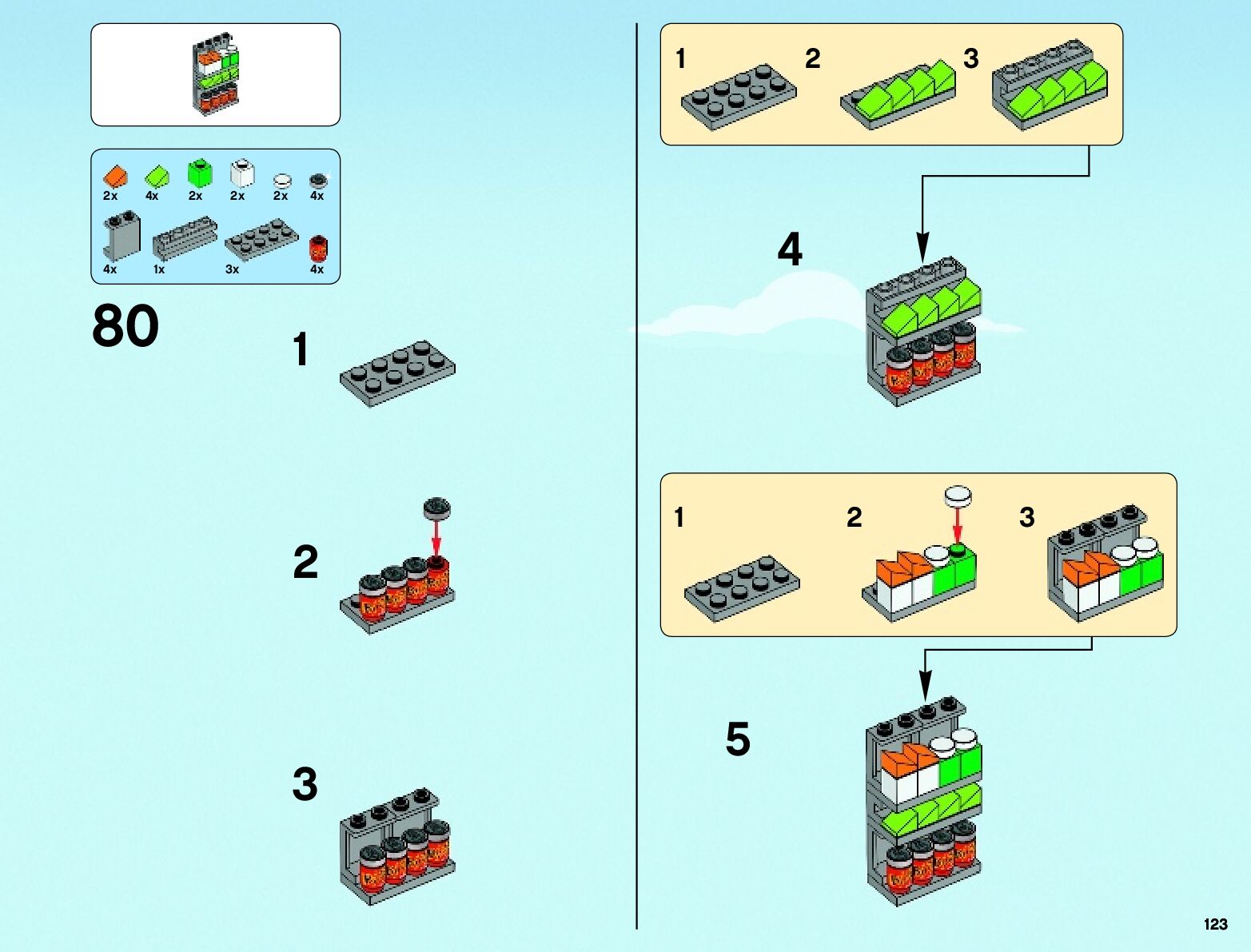 2x 4x 2x 2x 2x 4x

4x 1x 3x 4x

80

1

2

3

1 2 3

4

1 2 3

5

123