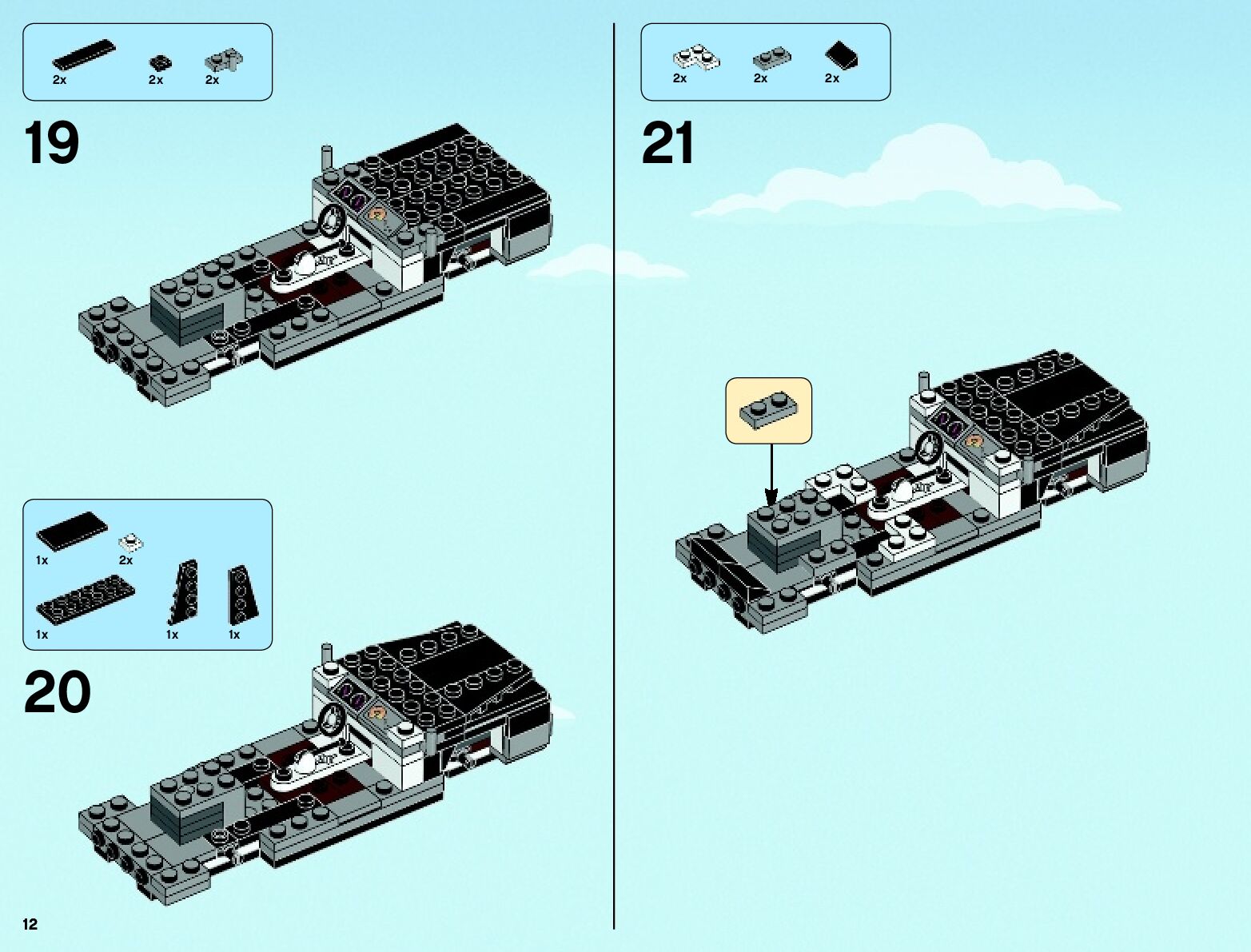 2x 2x 2x

19

1x 2x

1x 1x 1x

20

12

2x 2x 2x

21