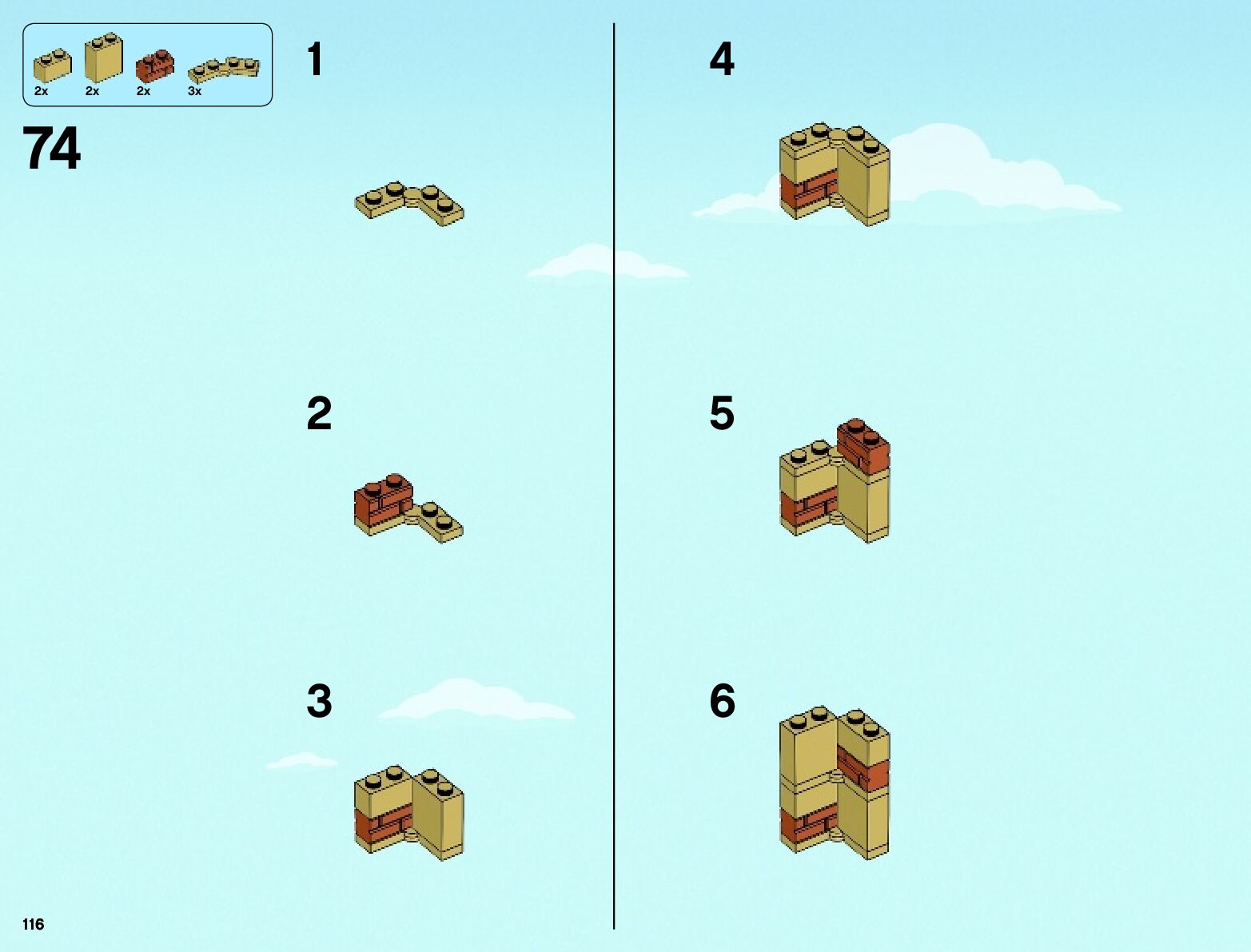 2x 2x 2x 3x

74

1

2

3

4

5

6

116