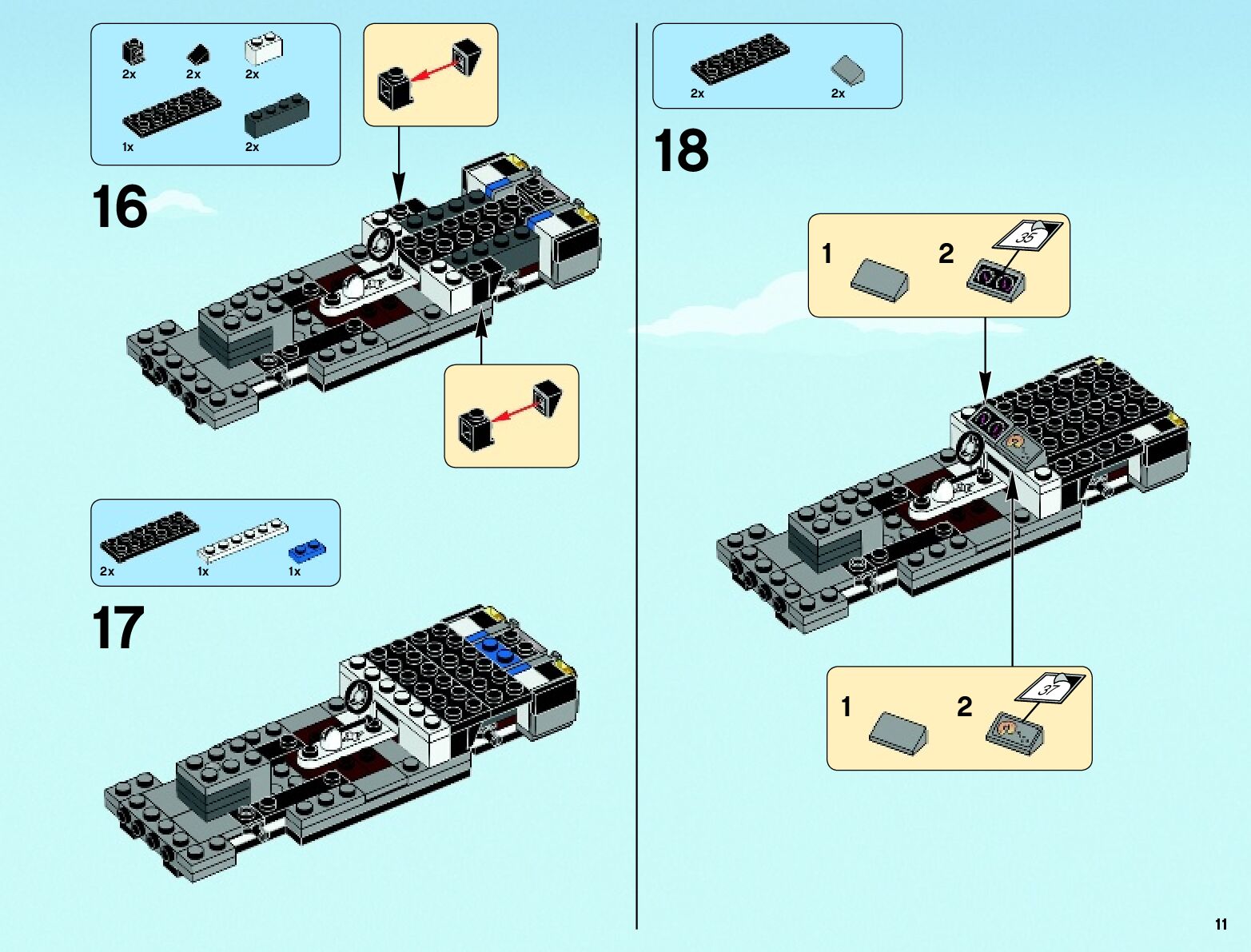 2x 2x 2x
1x 2x

16

2x 1x 1x

17

2x 2x

18

1 2 35

1 2 37

11