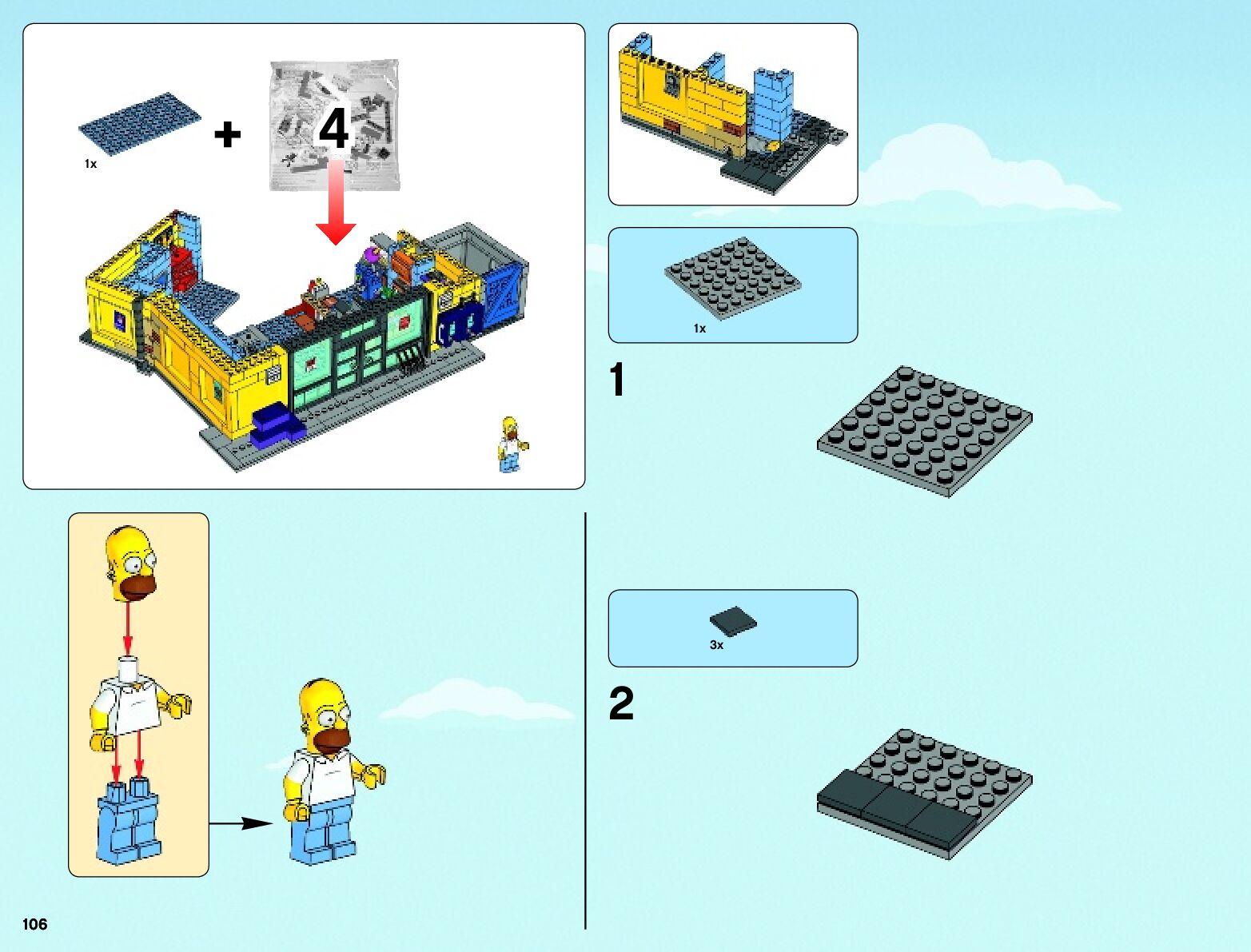 1x

+

4

1x

1

3x

2

106