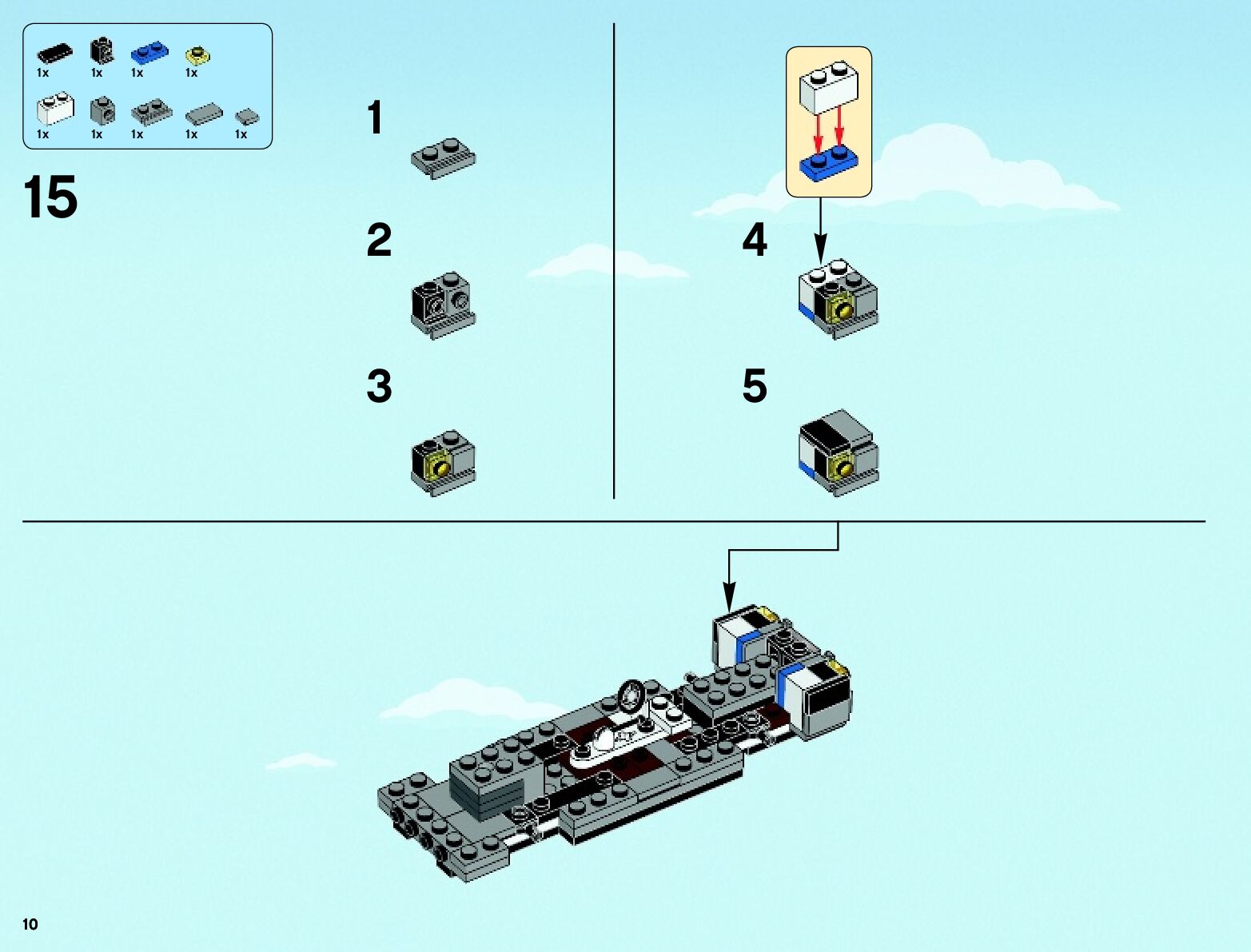 1x 1x 1x 1x

1x 1x 1x 1x 1x

15

1

2

3

4

5

10