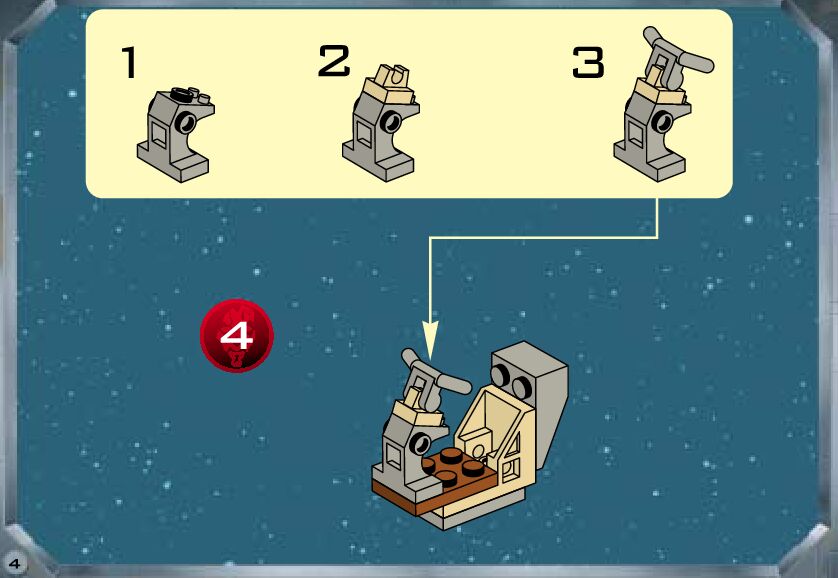 1

2

3

4

4