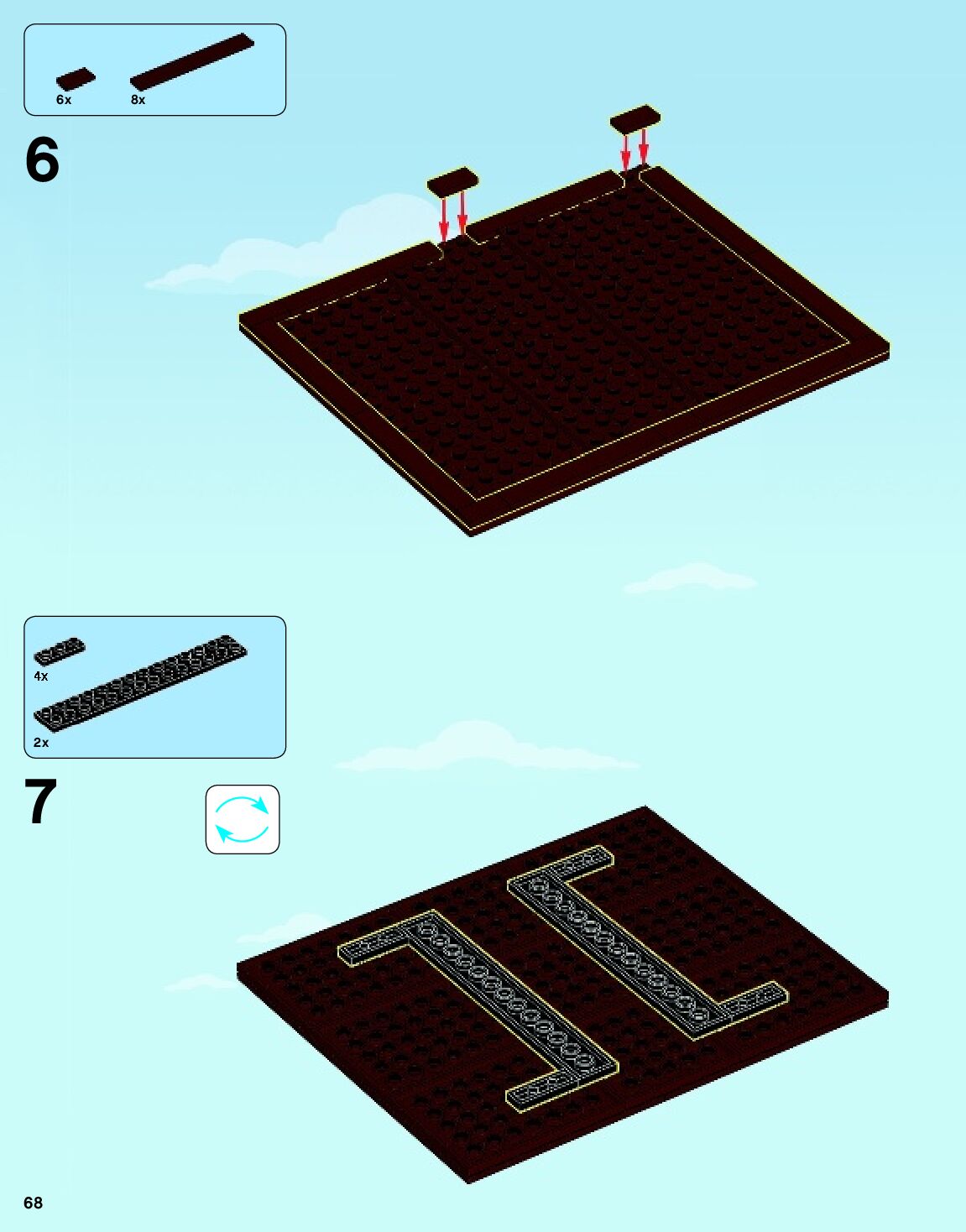 6x 8x

6

4x

2x

7

68