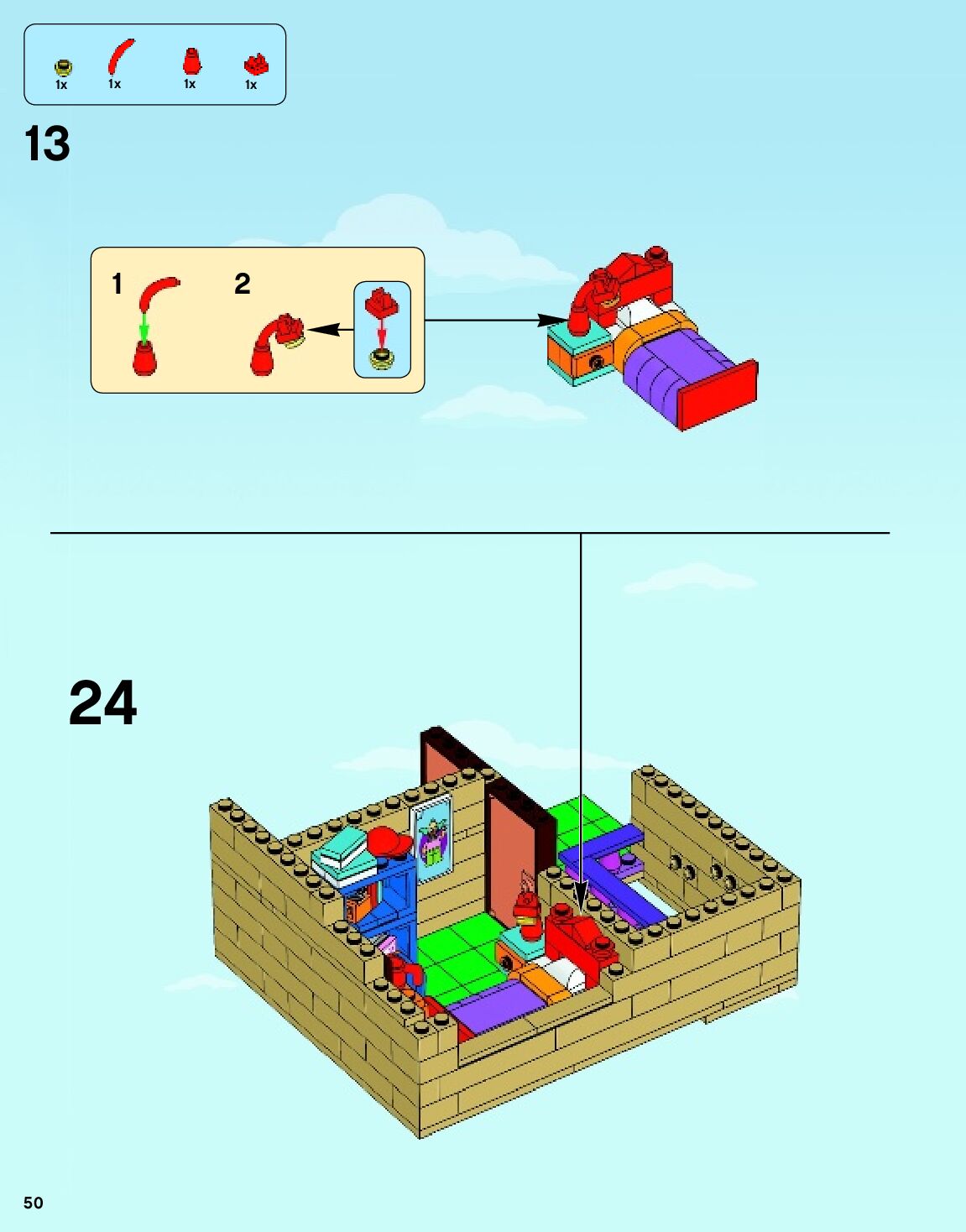 1x 1x 1x 1x

13

1

2

24

50