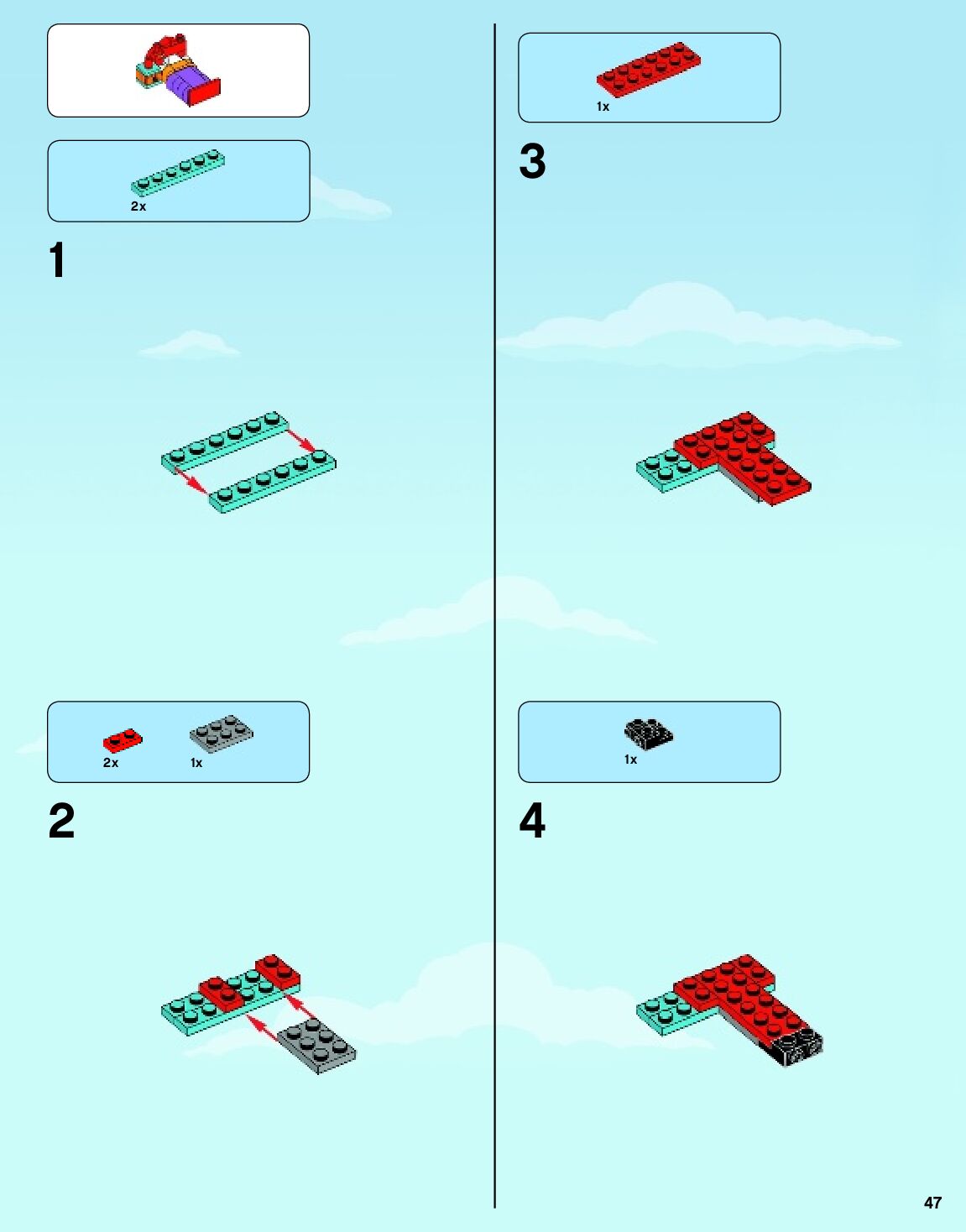 2x

1

2x 1x

2

1x

3

1x

4

47