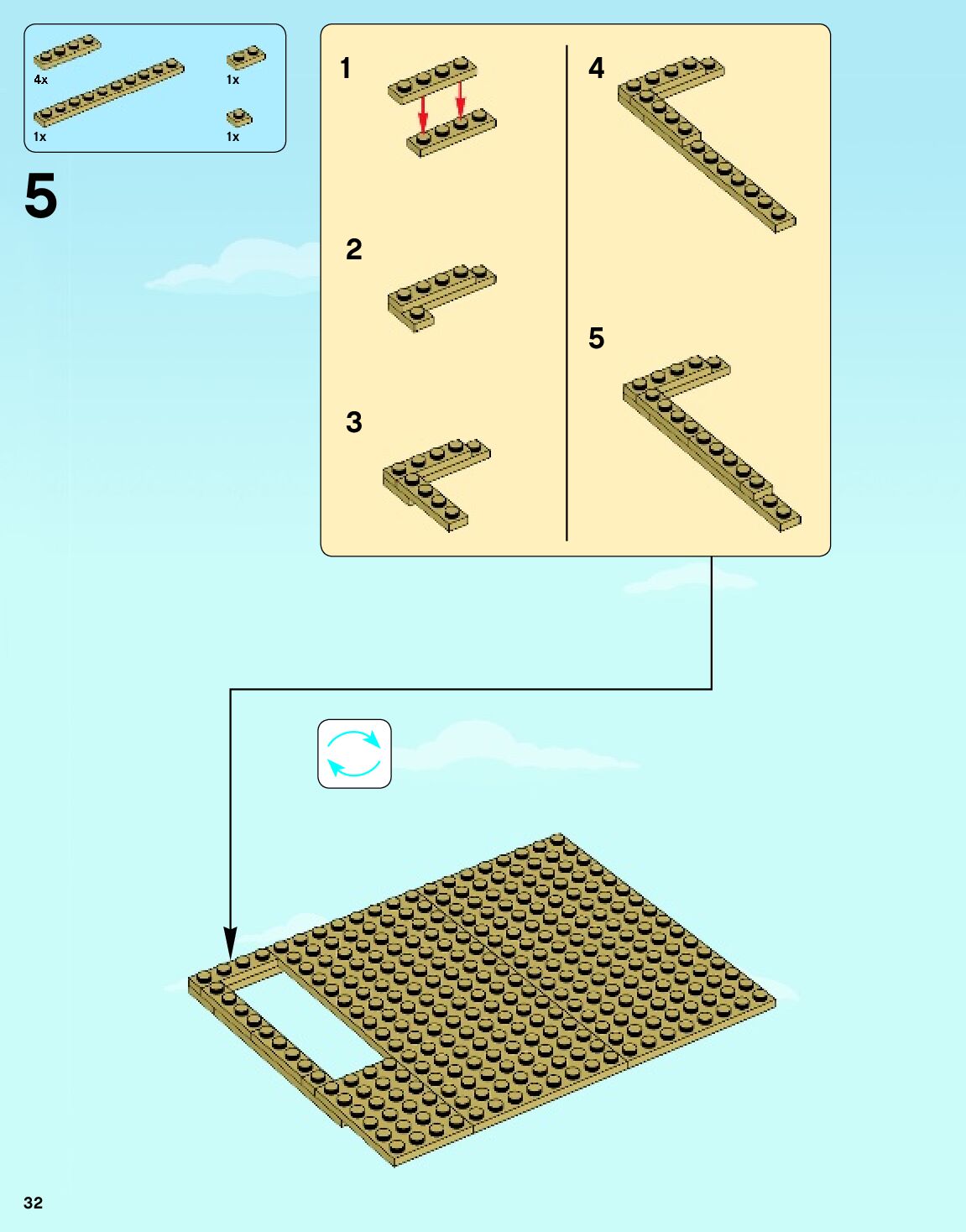 4x

1x

1x

1x

5

1

2

3

4

5

32