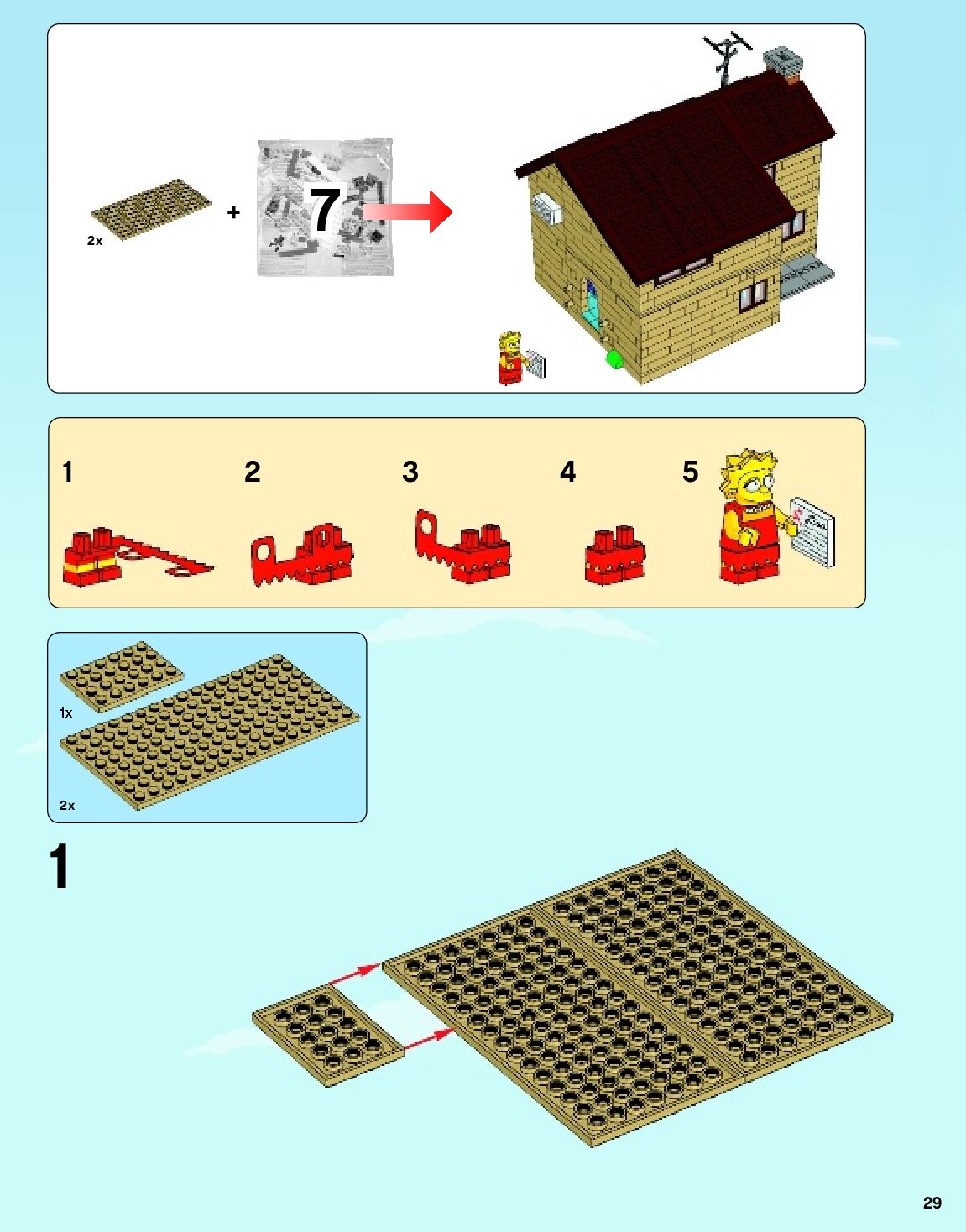 2x

+

7

1

2

3

4

5

1x

2x

1

29