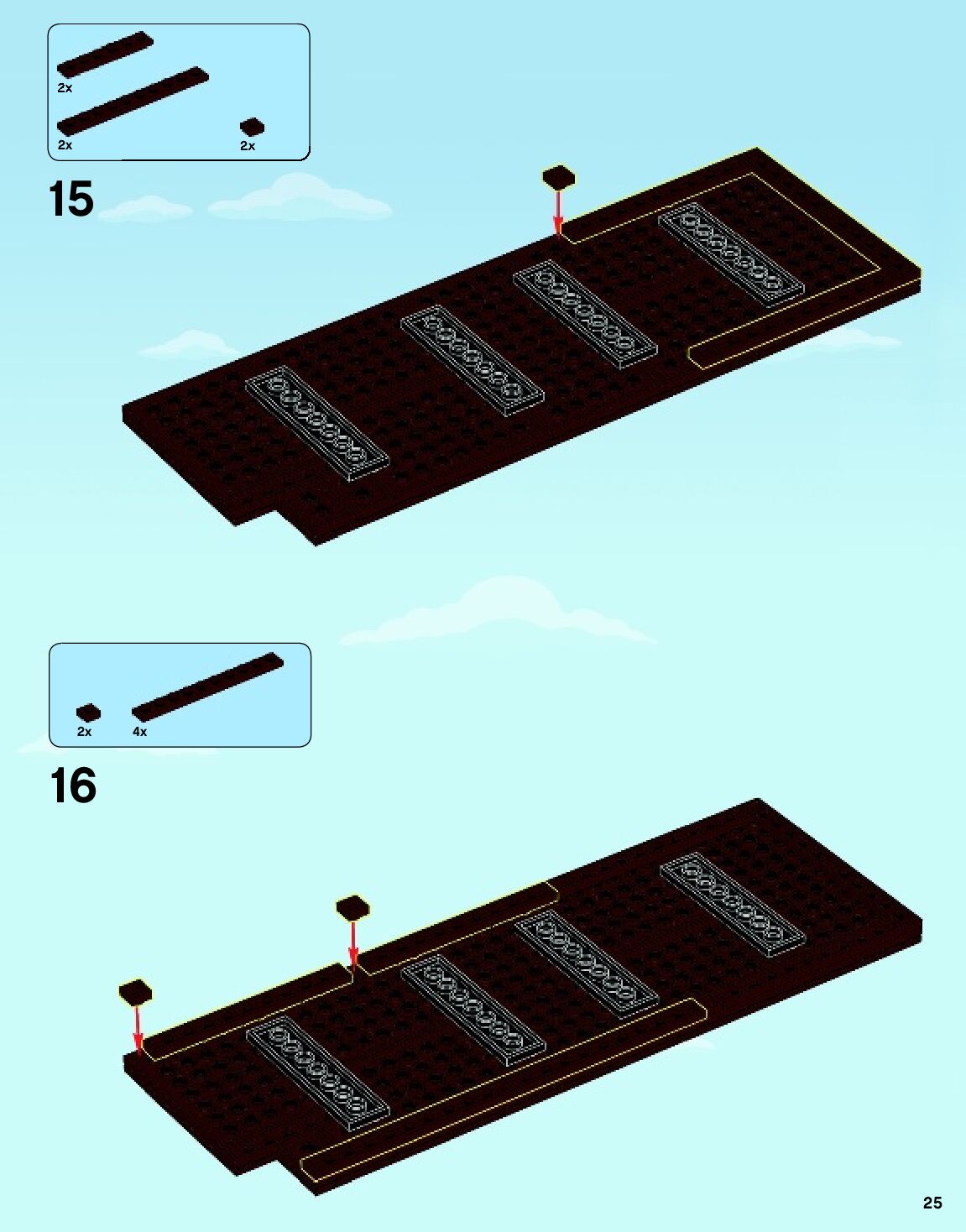 2x
2x
2x
15
2x
4x
16
25