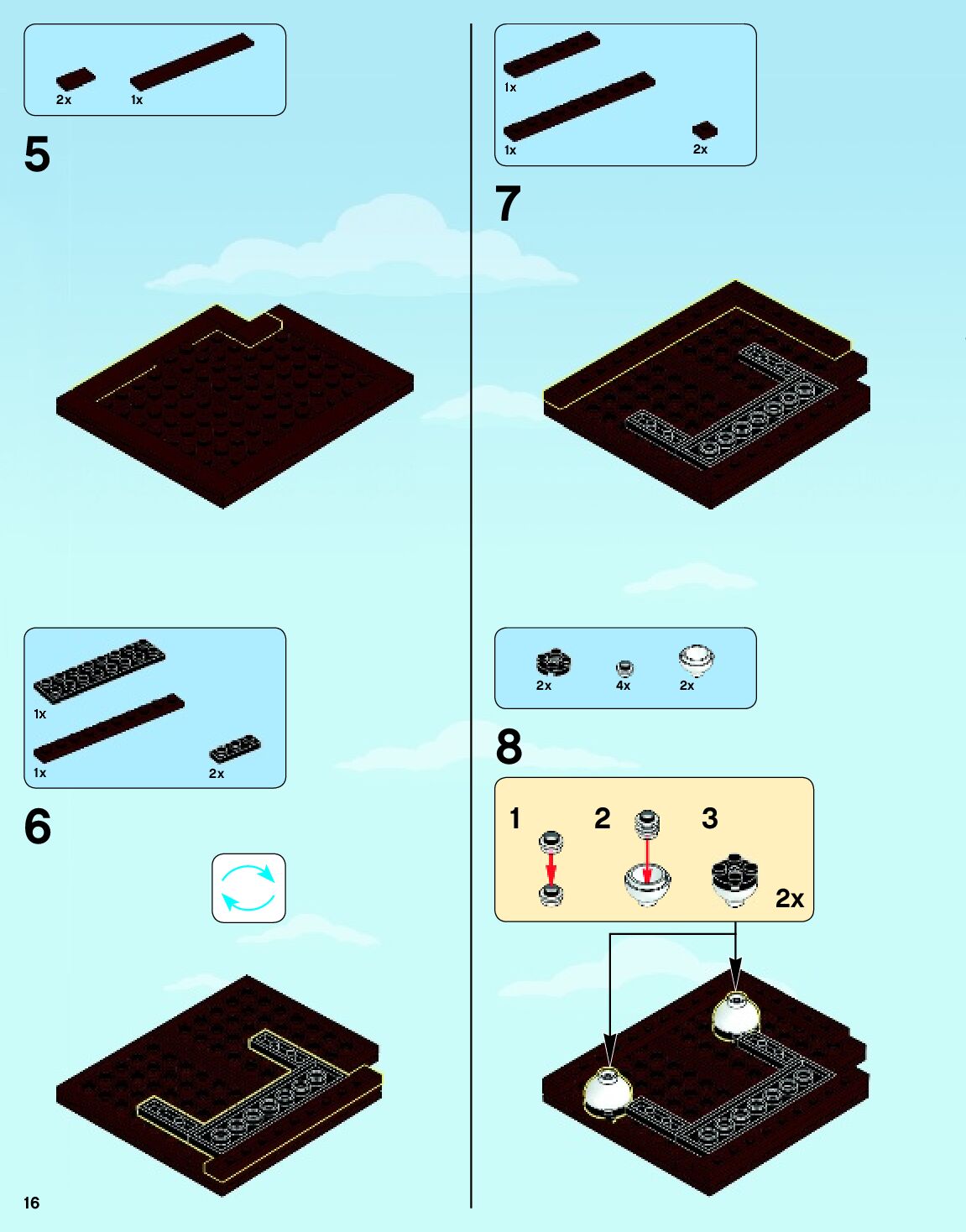 2x 1x

5

1x 1x 2x

6

16

1x 1x 2x

7

2x 4x 2x

8

1 2 3 2x