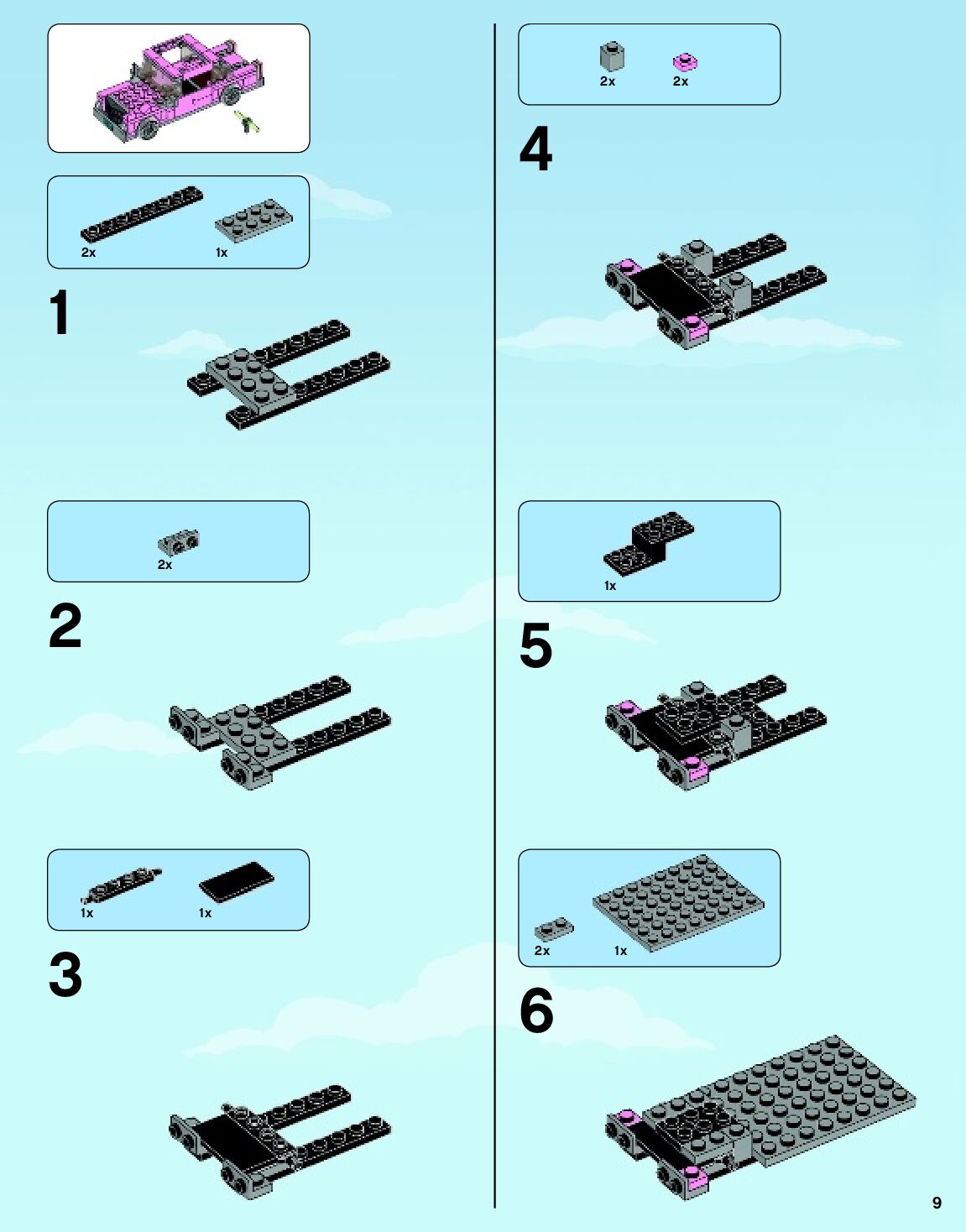 2x
1x
1
2x
2
1x
1x
3
2x
2x
4
1x
5
2x
1x
6
9