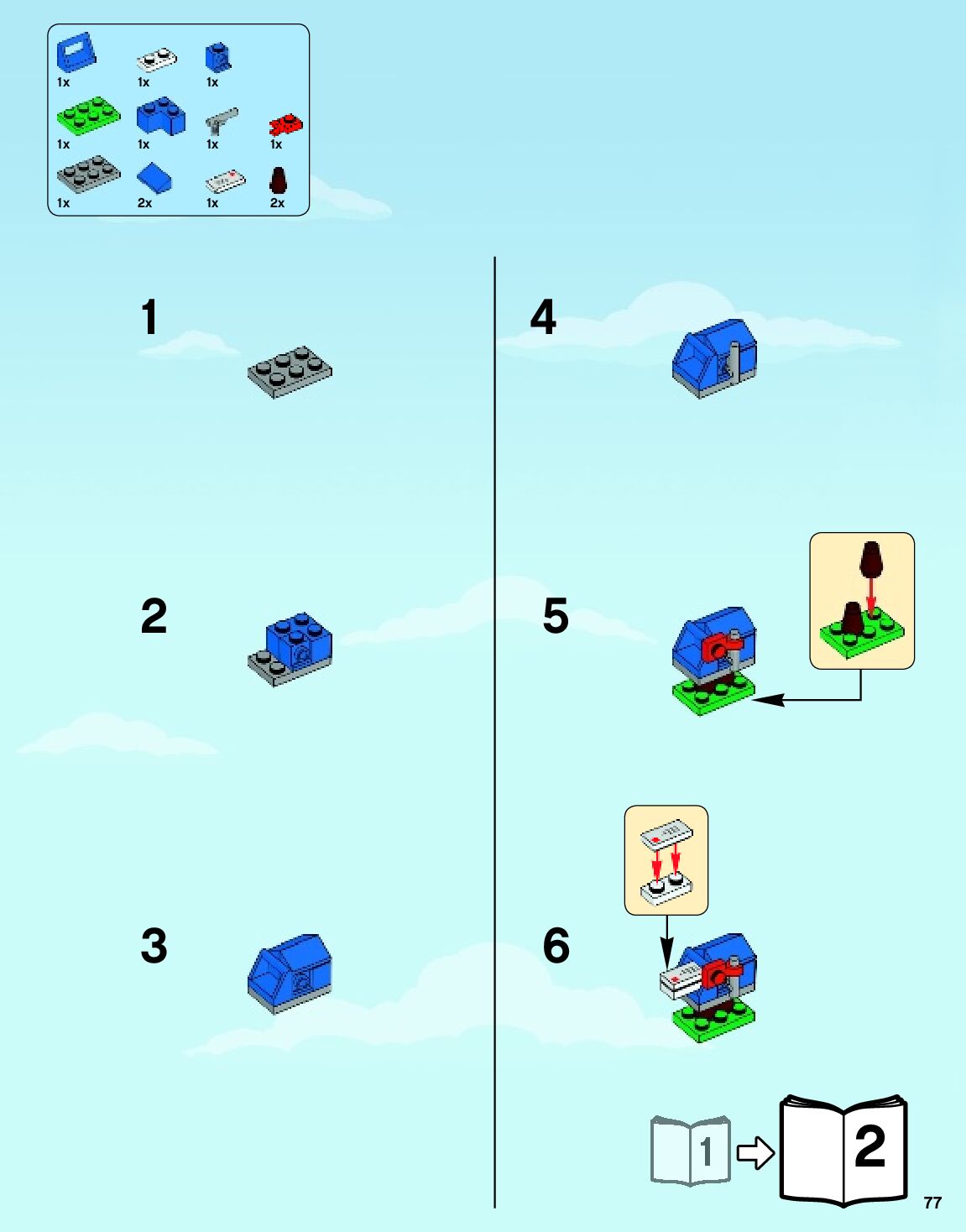 1x
1x
1x
1x
1x
1x
1x
1x
2x
1x
2x

1

2

3

4

5

6

1

2

77