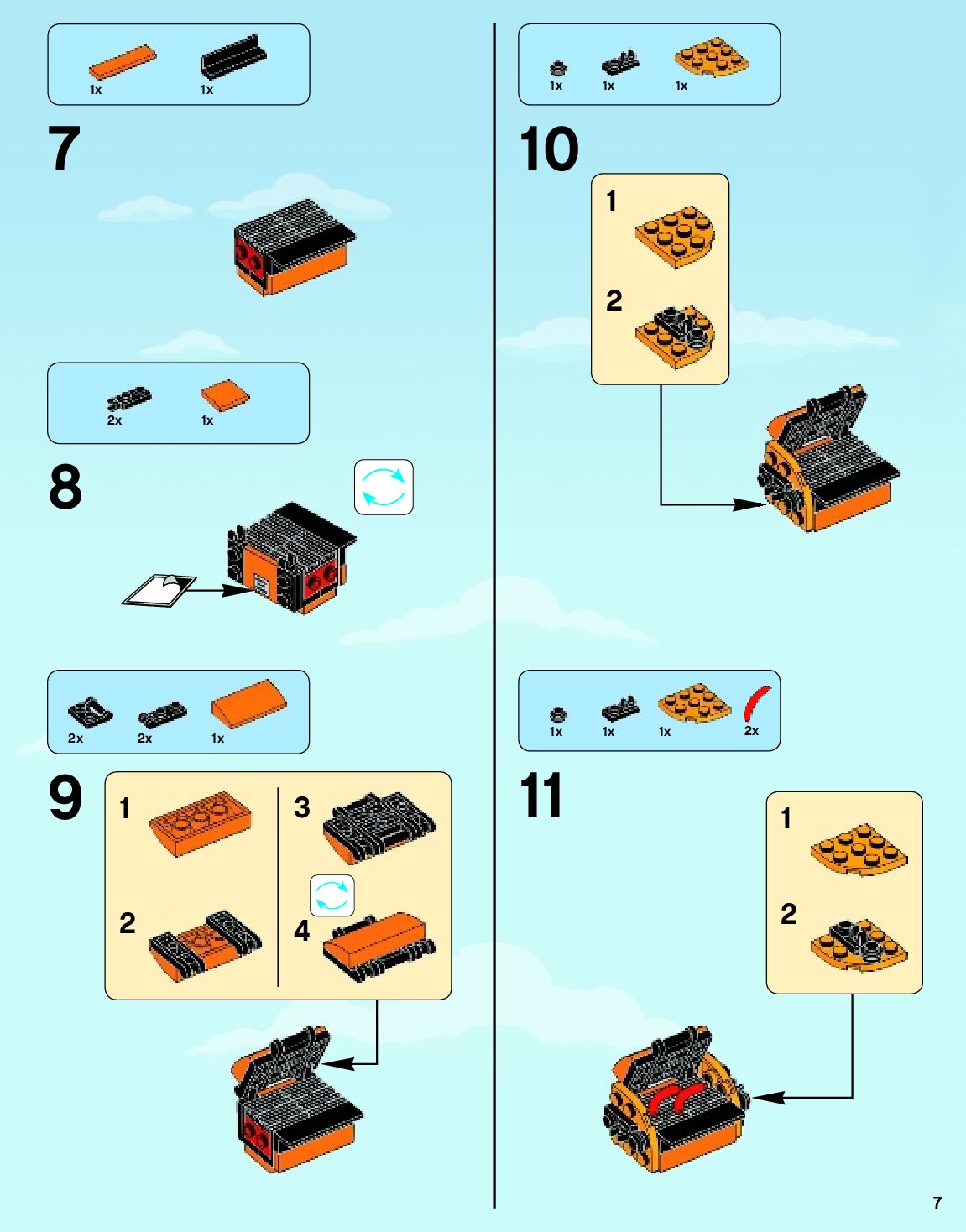 1x 1x

7

2x 1x

8

2x 2x 1x

9

1

2

3

4

1x 1x 1x

10

1

2

1x 1x 1x 2x

11

1

2

7