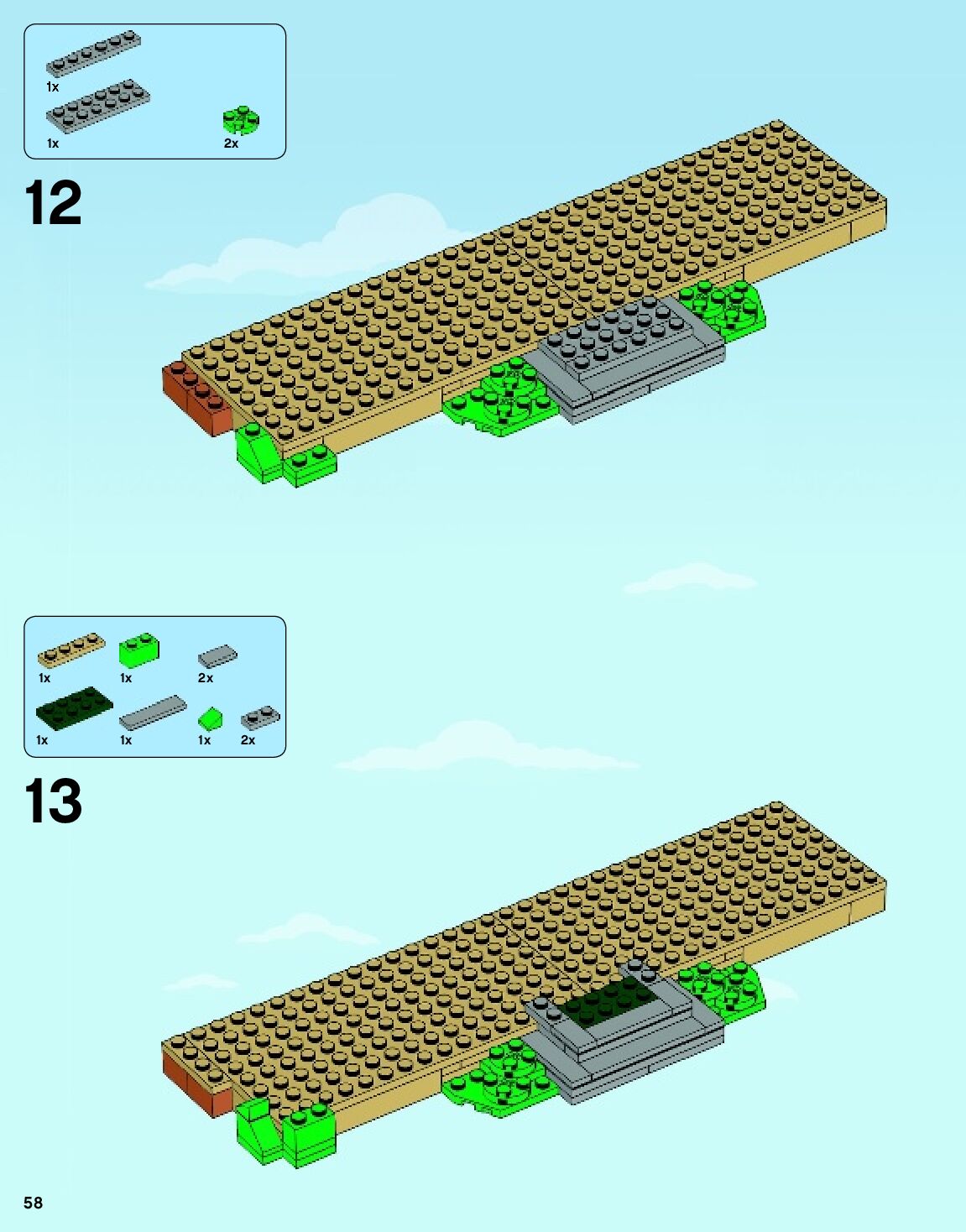 1x

1x

2x

12

1x

1x

2x

1x

1x

1x

2x

13

58