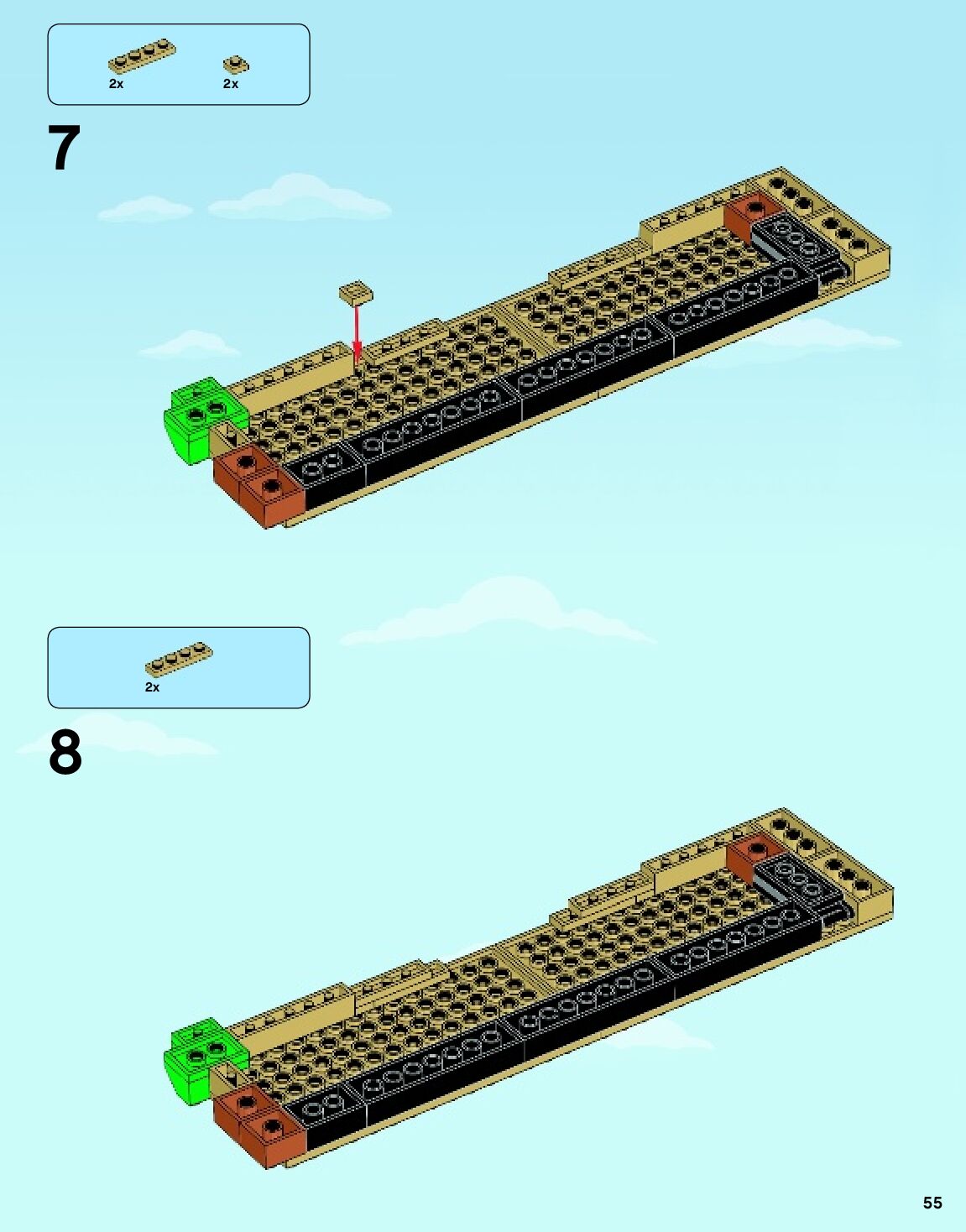 2x 2x

7

2x

8

55