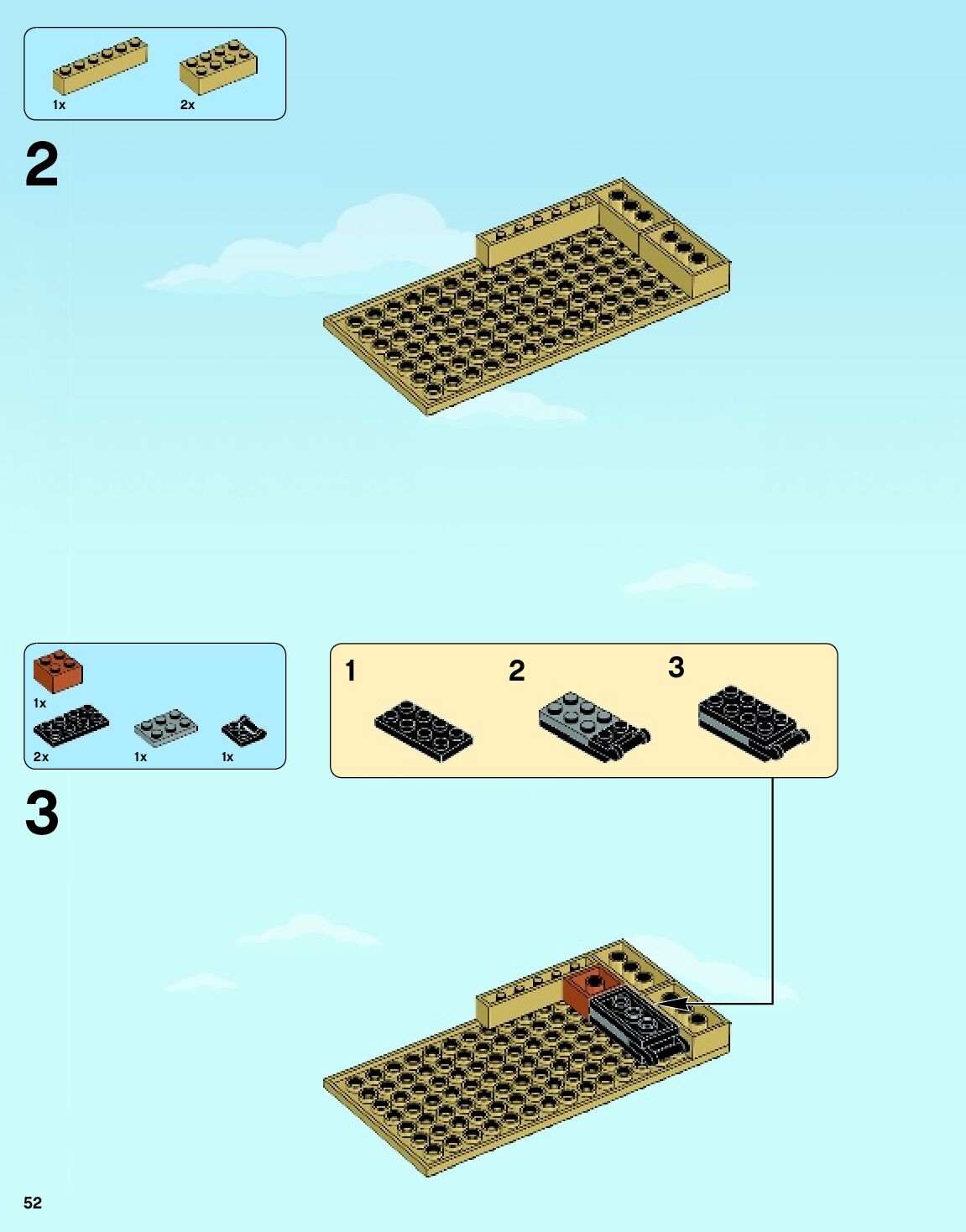 1x 2x

2

1x

2x 1x 1x

1 2 3

3

52