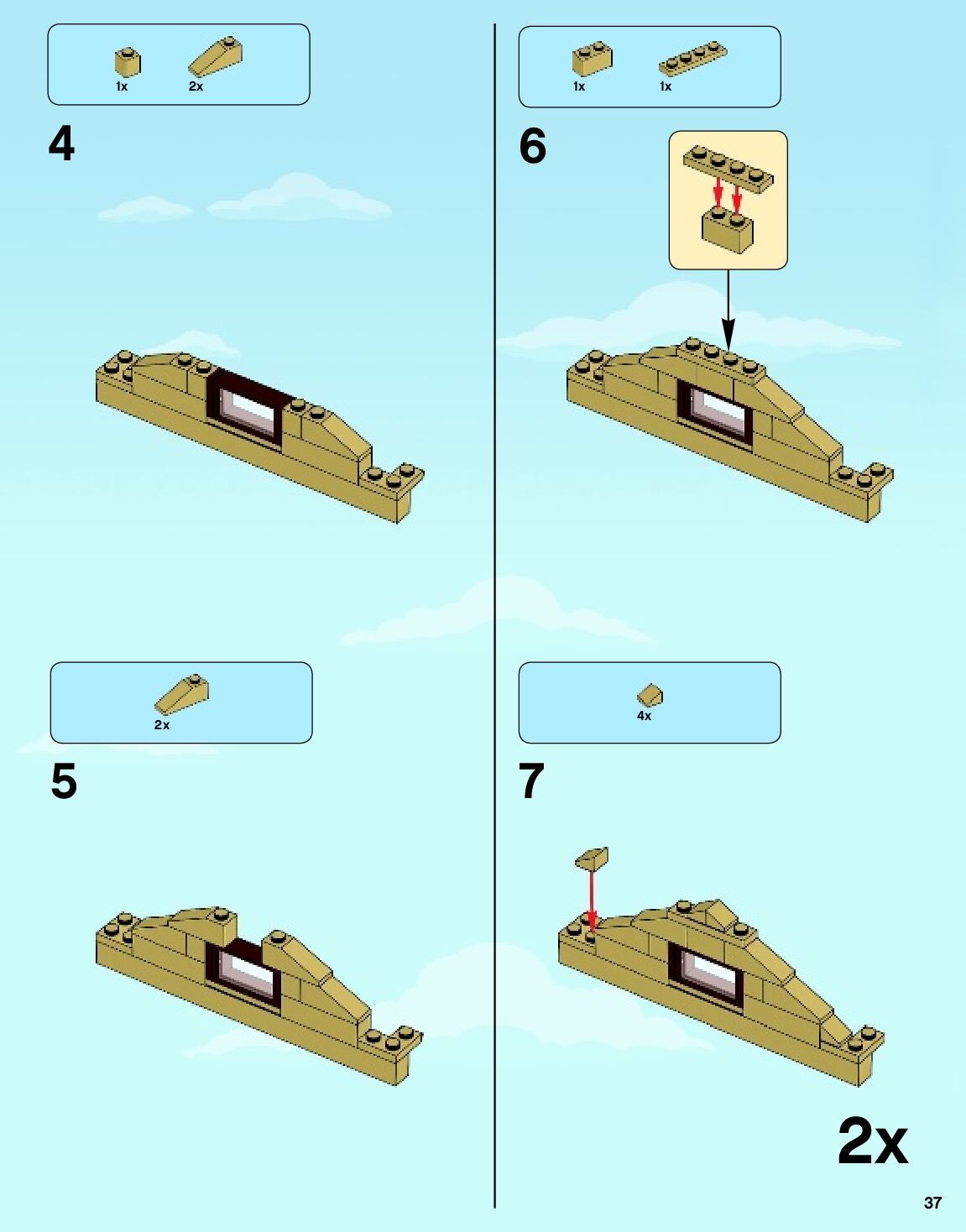 1x 2x

4

2x

5

1x 1x

6

4x

7

2x

37