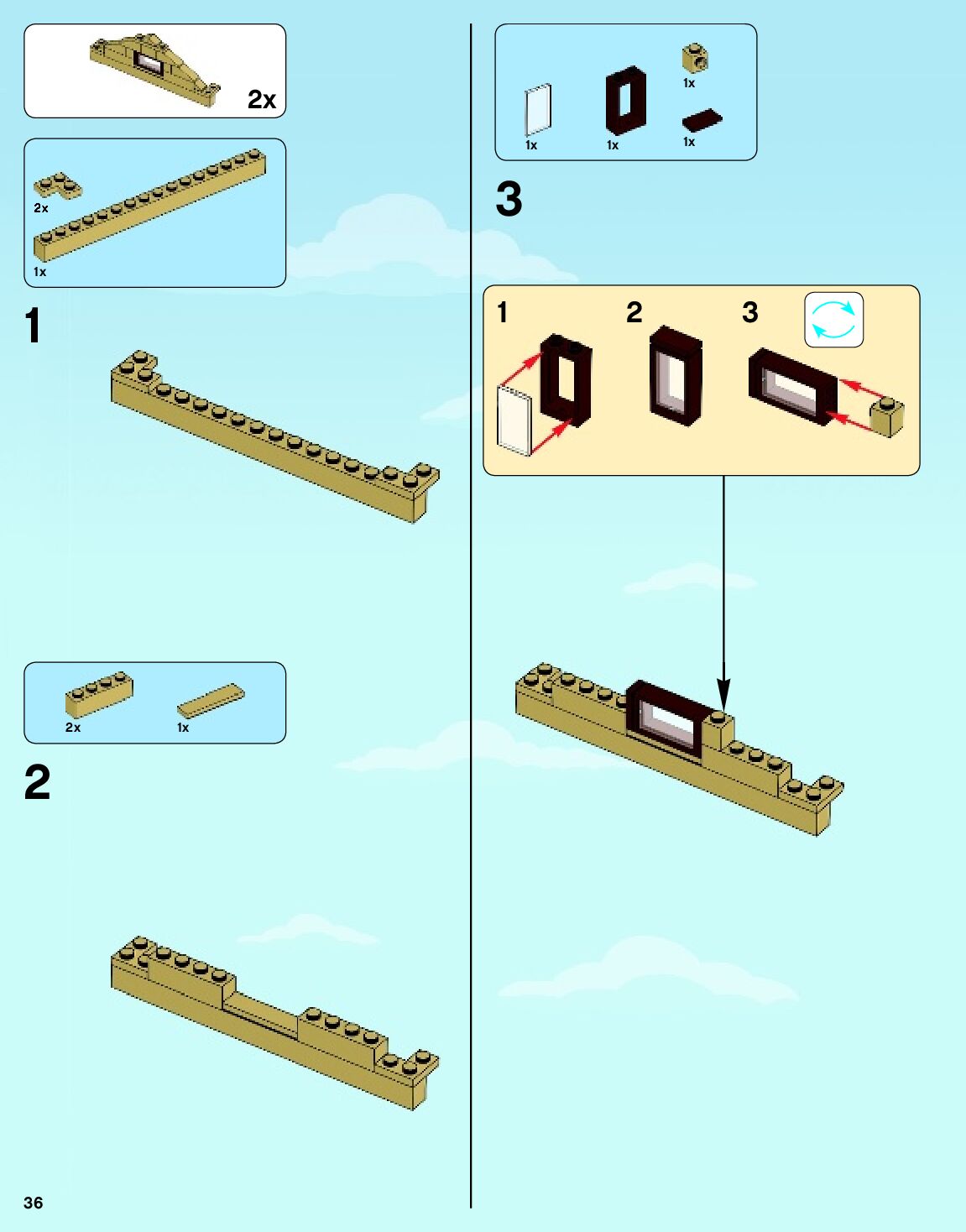 2x

2x
1x

1

2x
1x

2

36

1x
1x
1x
1x

3

1
2
3