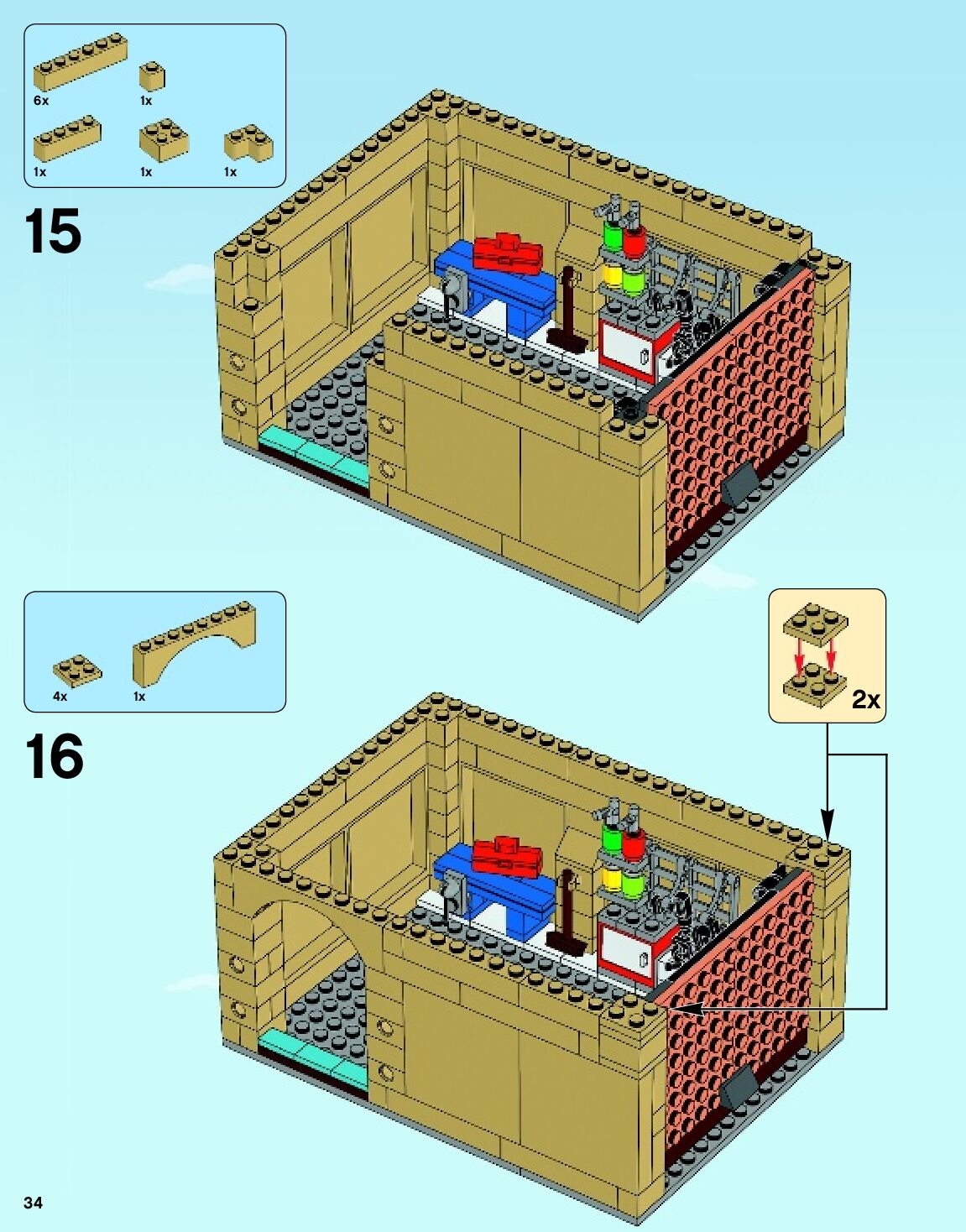 6x
1x
1x
1x
1x

15

4x
1x

16

2x

34