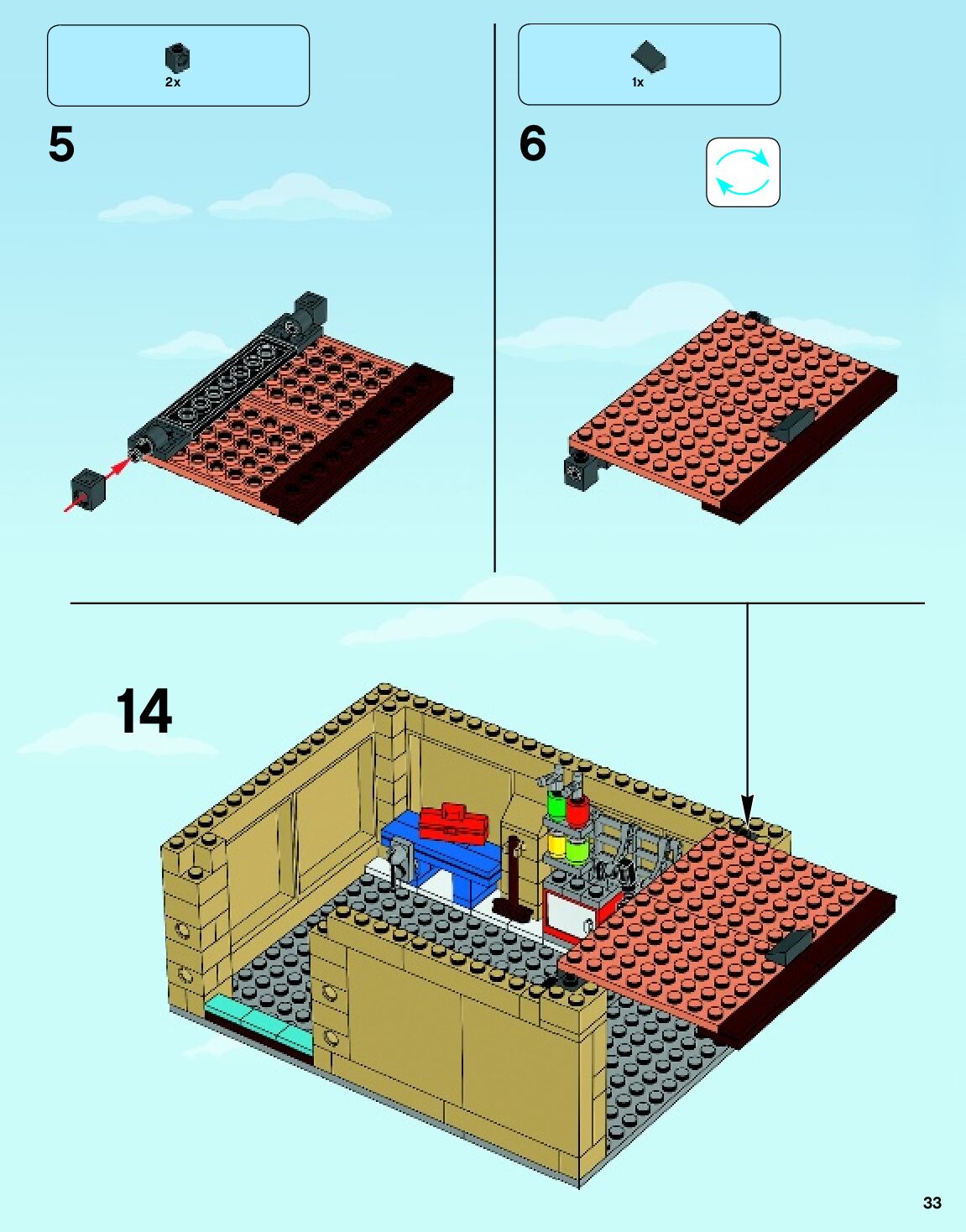 2x

5

1x

6

14

33