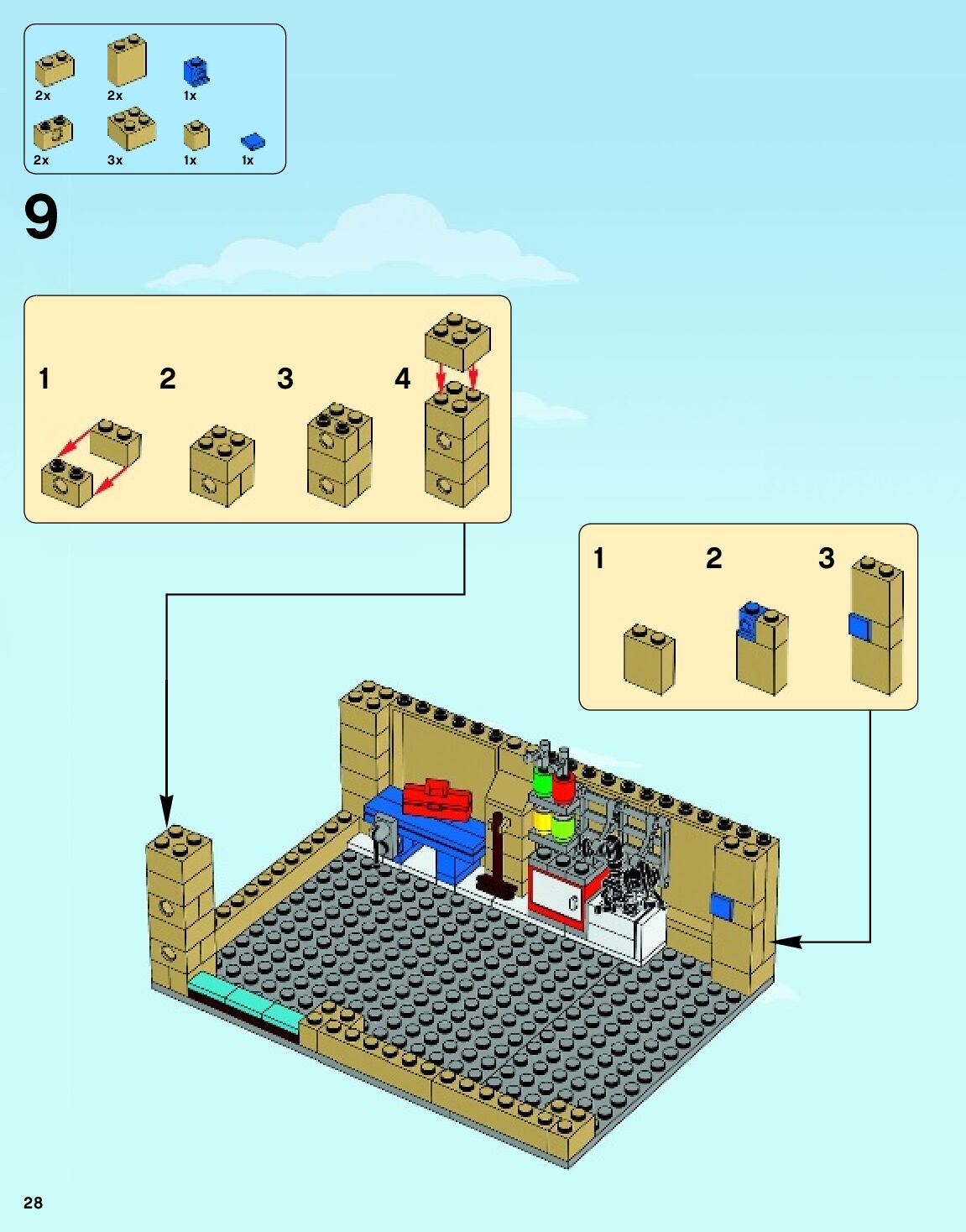 2x 2x 1x
2x 3x 1x 1x

9

1 2 3 4

1 2 3

28