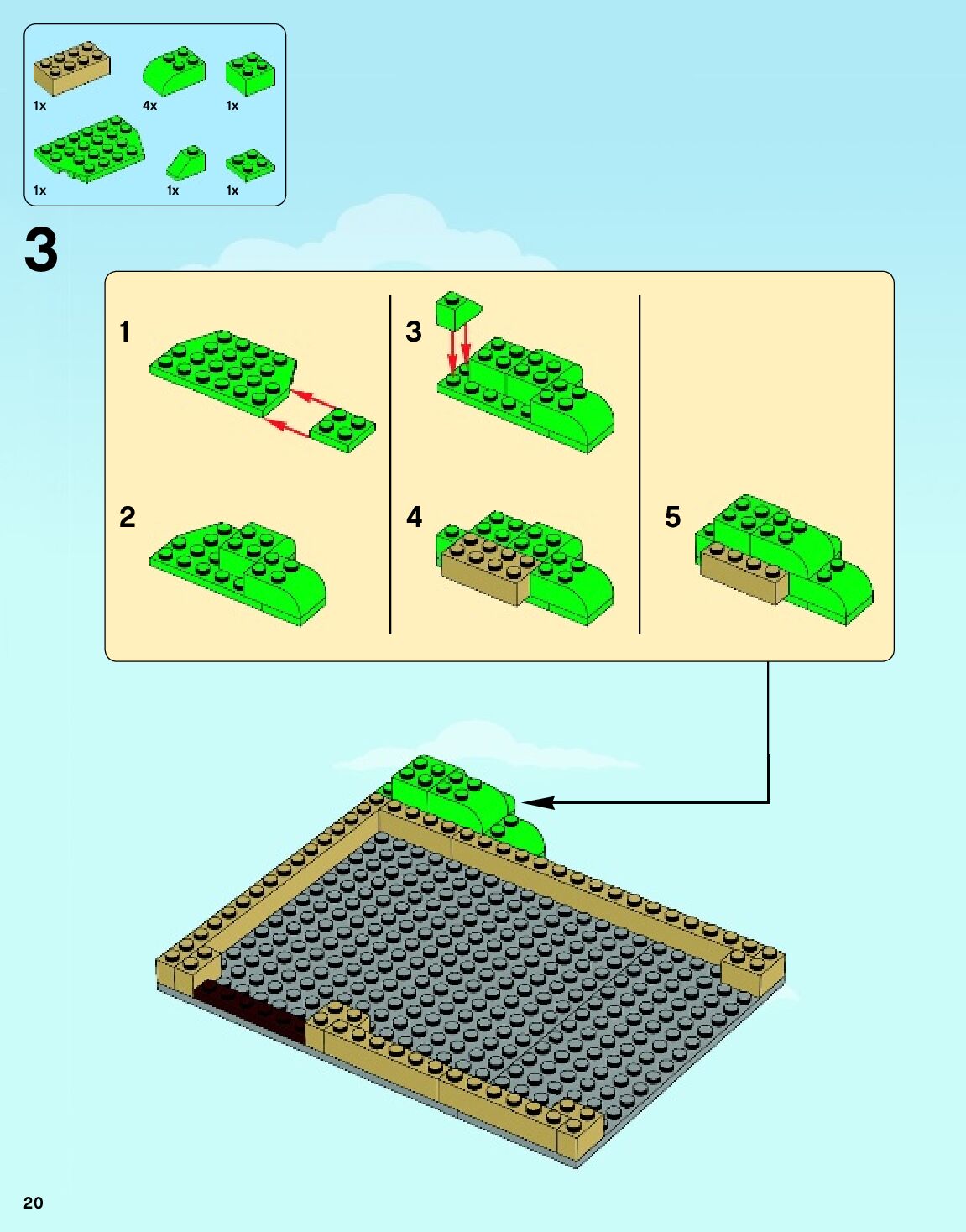 1x
4x
1x
1x
1x
1x

3

1

2

3

4

5

20