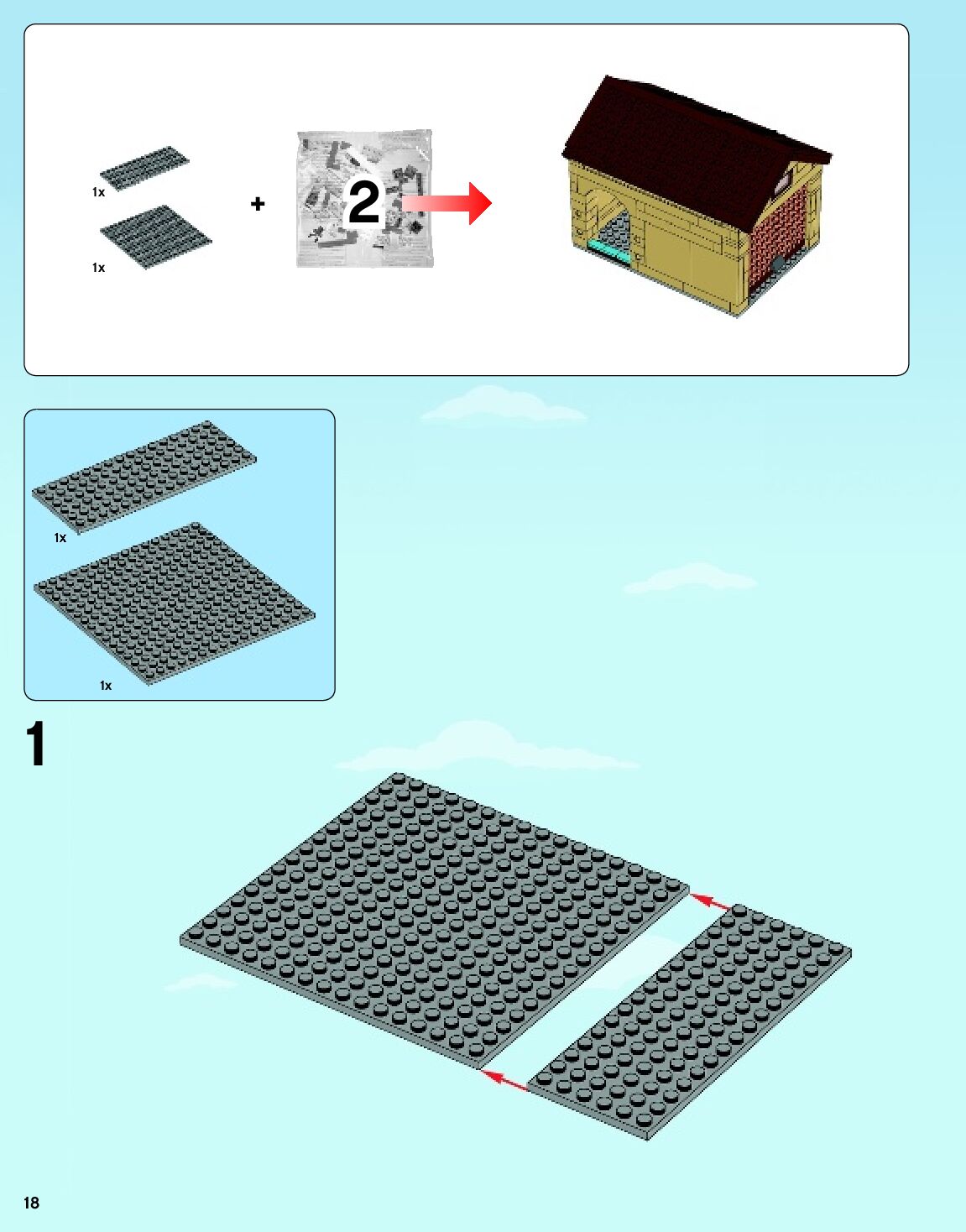 1x

1x

+

2

1x

1x

1

18