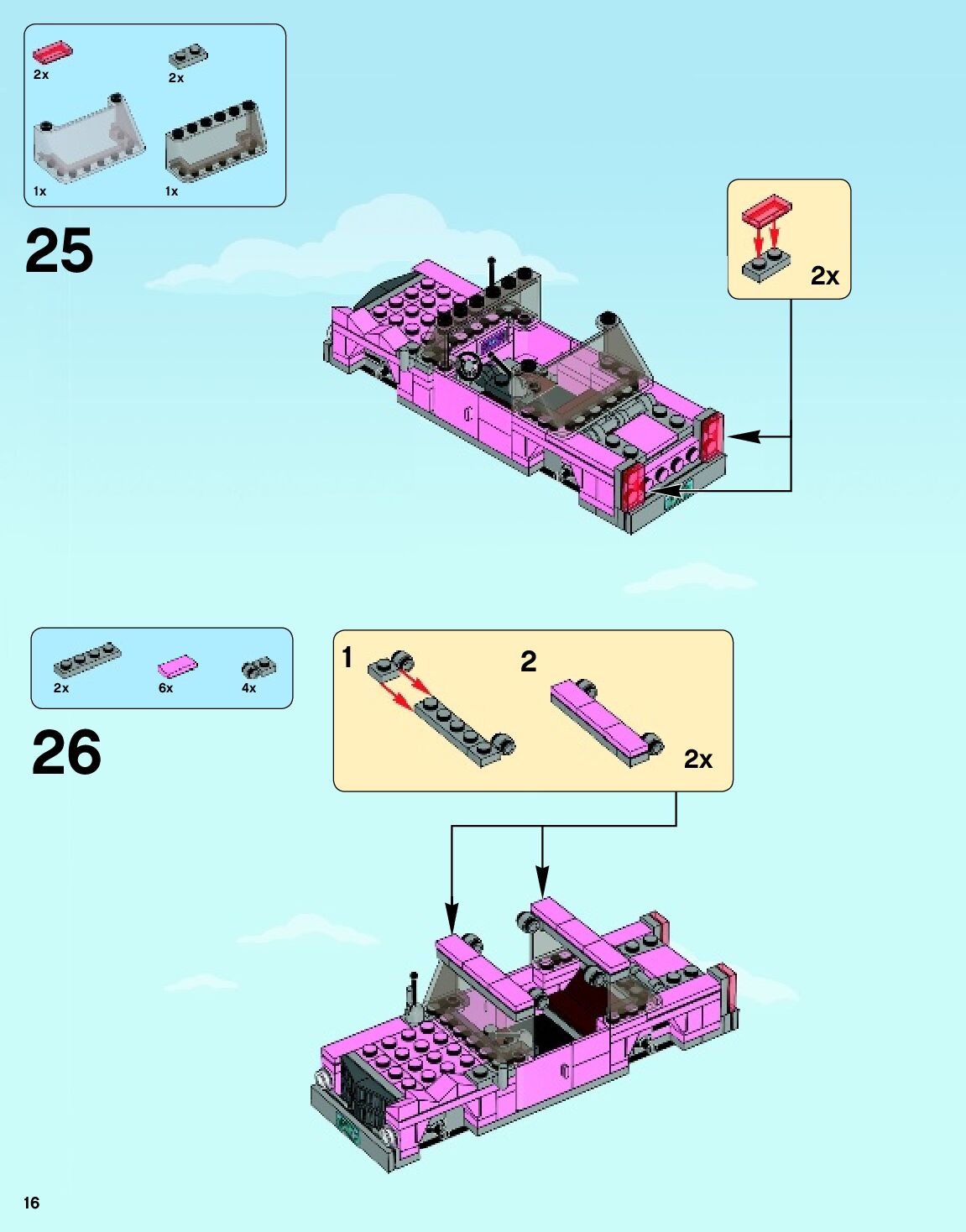 2x
2x
1x
1x

25

2x

2x
6x
4x

26

1
2
2x

16