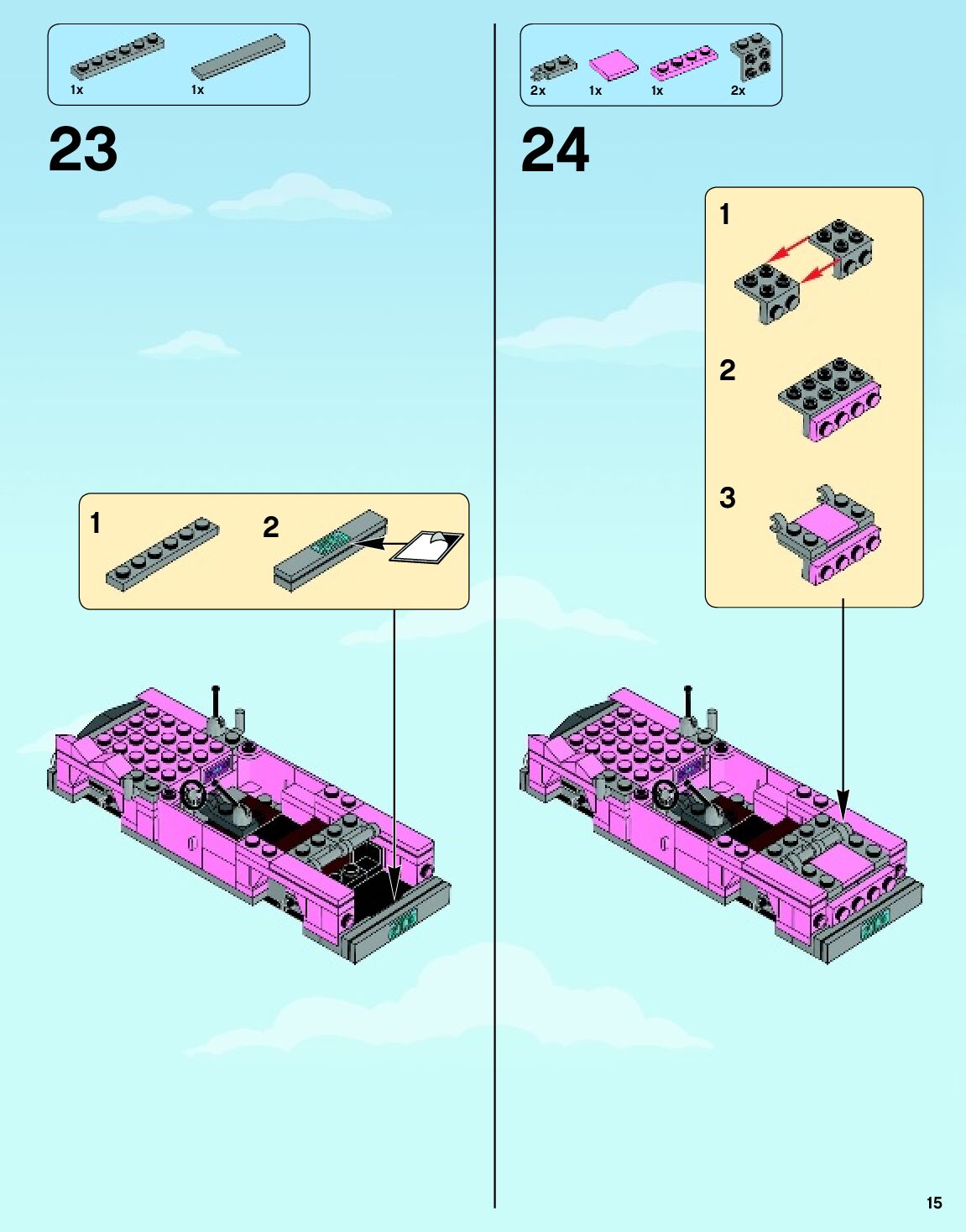 1x 1x

23

1 2

2x 1x 1x 2x

24

1

2

3

15