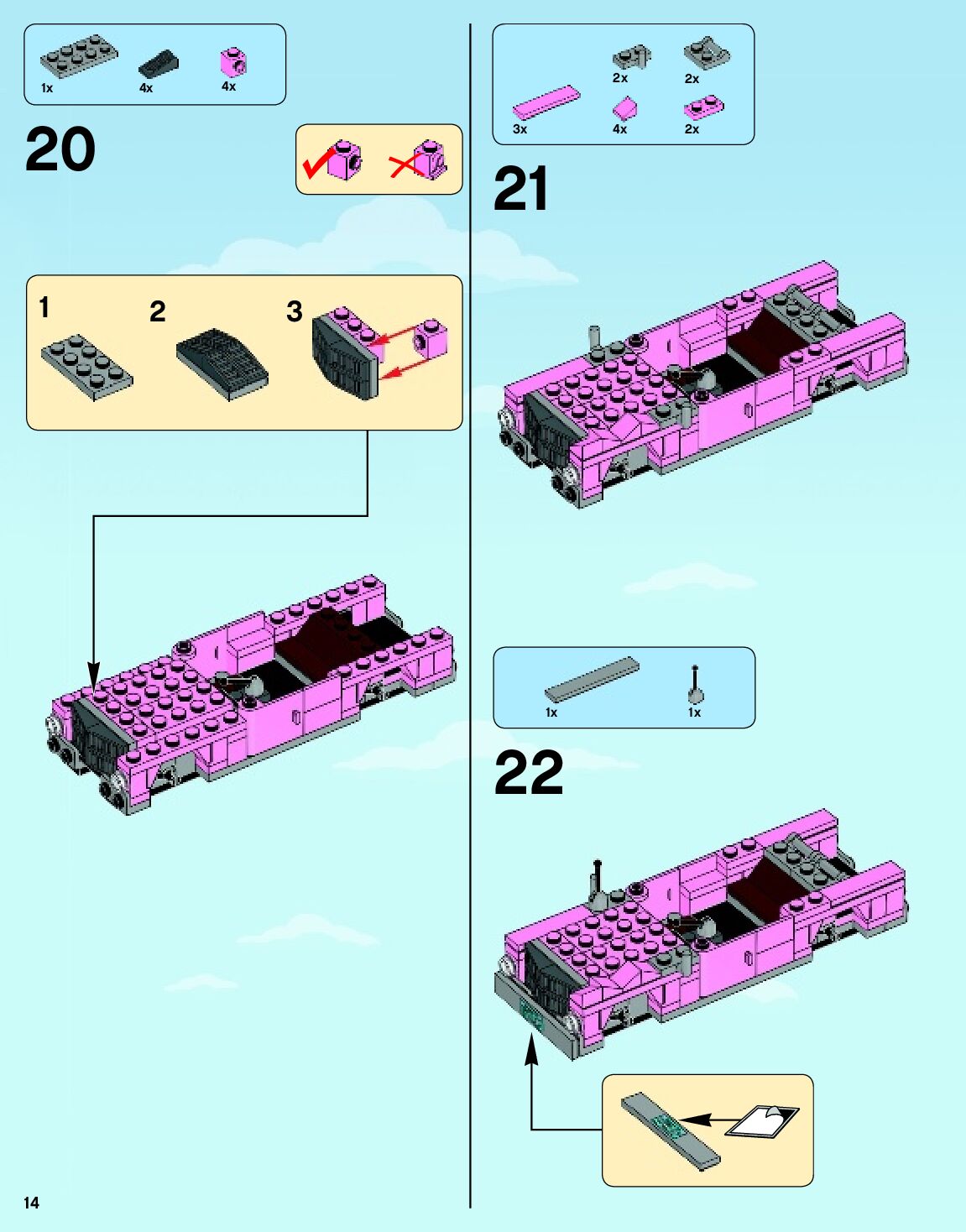 1x
4x
4x

20

1
2
3

2x
2x
3x
4x
2x

21

1x
1x

22

14